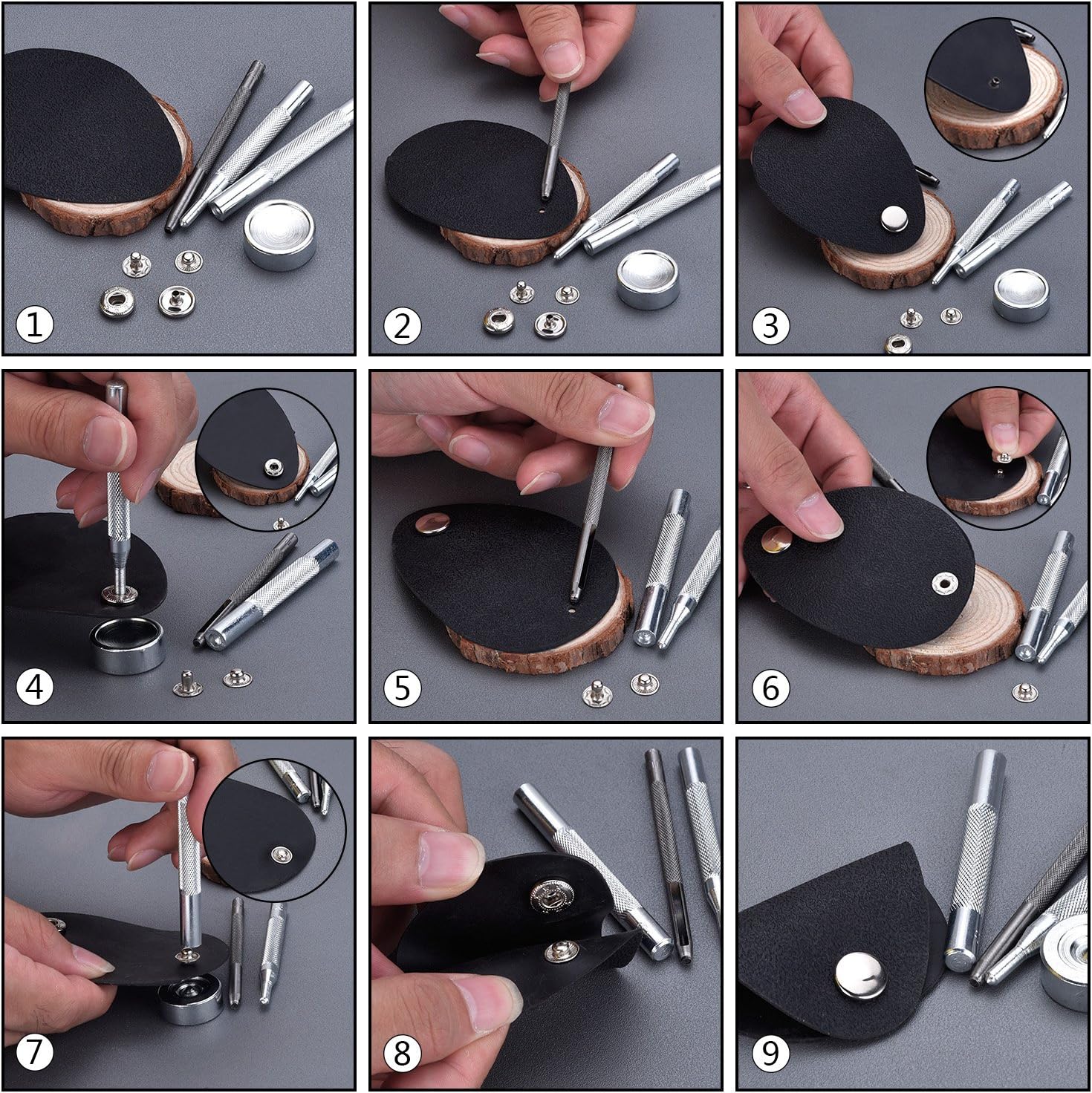 1

2

3

4

5

6

7

8

9