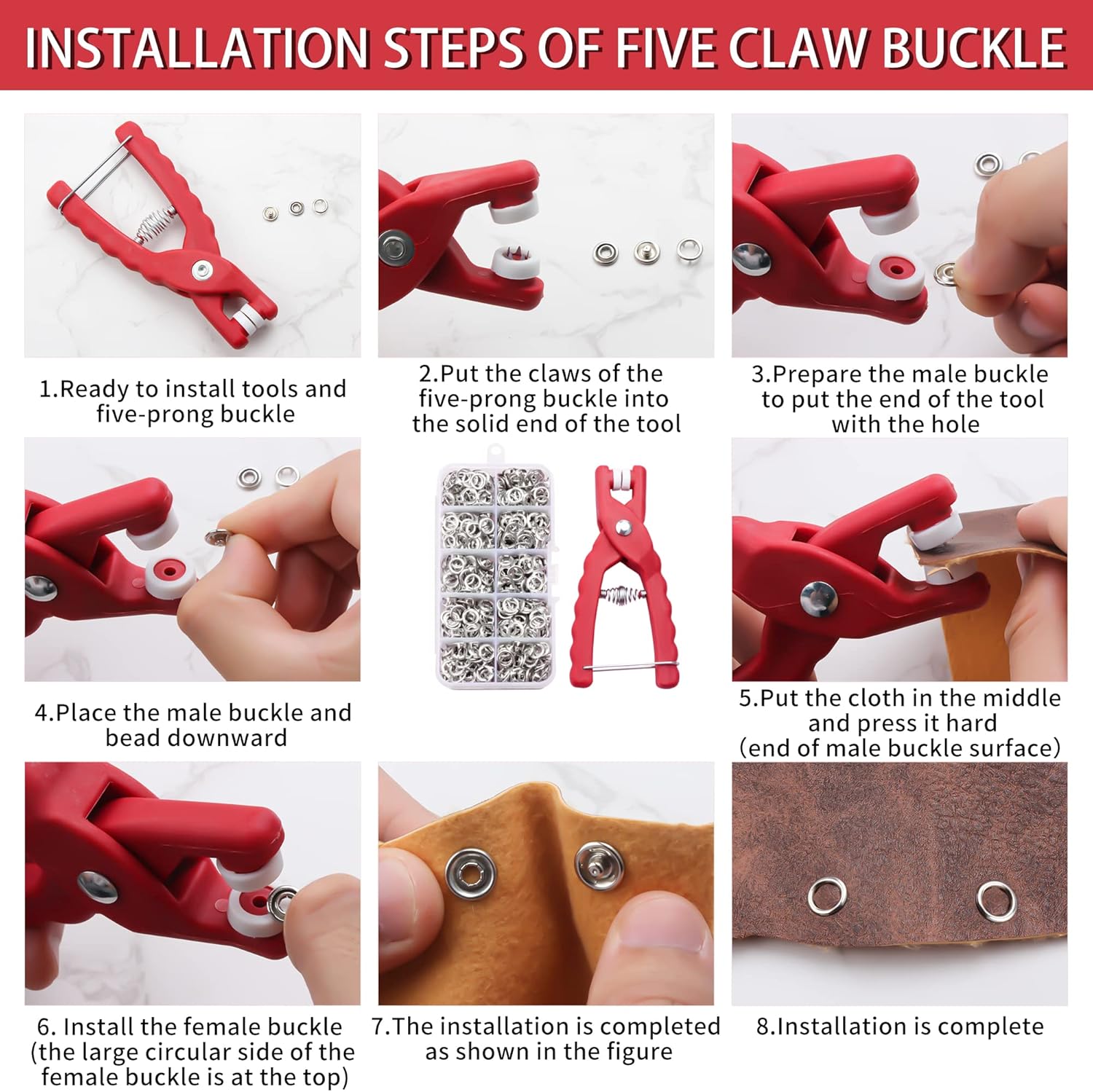 INSTALLATION STEPS OF FIVE CLAW BUCKLE

1.Ready to install tools and five-prong buckle

2.Put the claws of the five-prong buckle into the solid end of the tool

3.Prepare the male buckle to put the end of the tool with the hole

4.Place the male buckle and bead downward

5.Put the cloth in the middle and press it hard (end of male buckle surface)

6. Install the female buckle (the large circular side of the female buckle is at the top)

7.The installation is completed as shown in the figure

8.Installation is complete