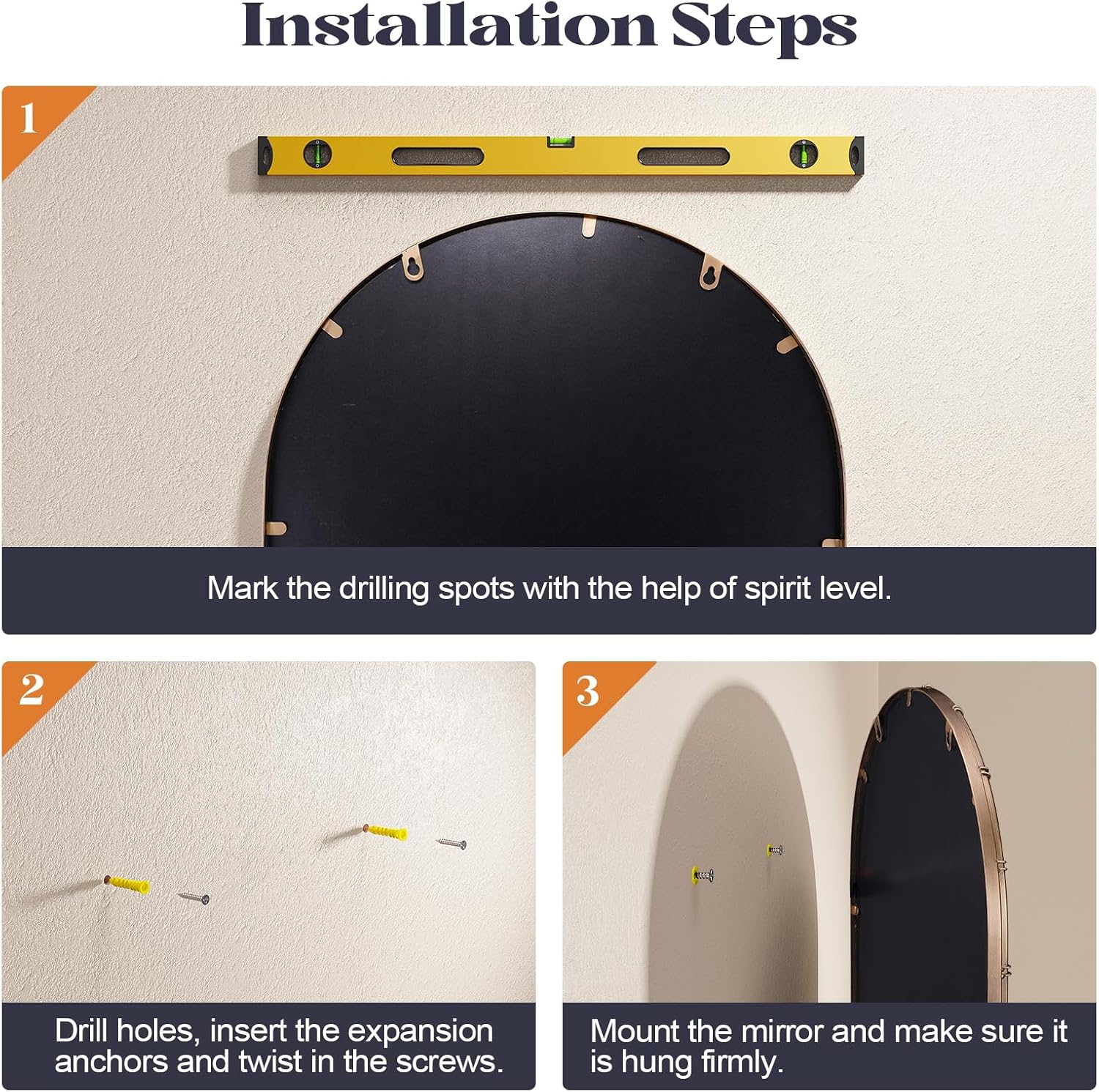 Installation Steps

1

Mark the drilling spots with the help of spirit level.

2

Drill holes, insert the expansion anchors and twist in the screws.

3

Mount the mirror and make sure it is hung firmly.