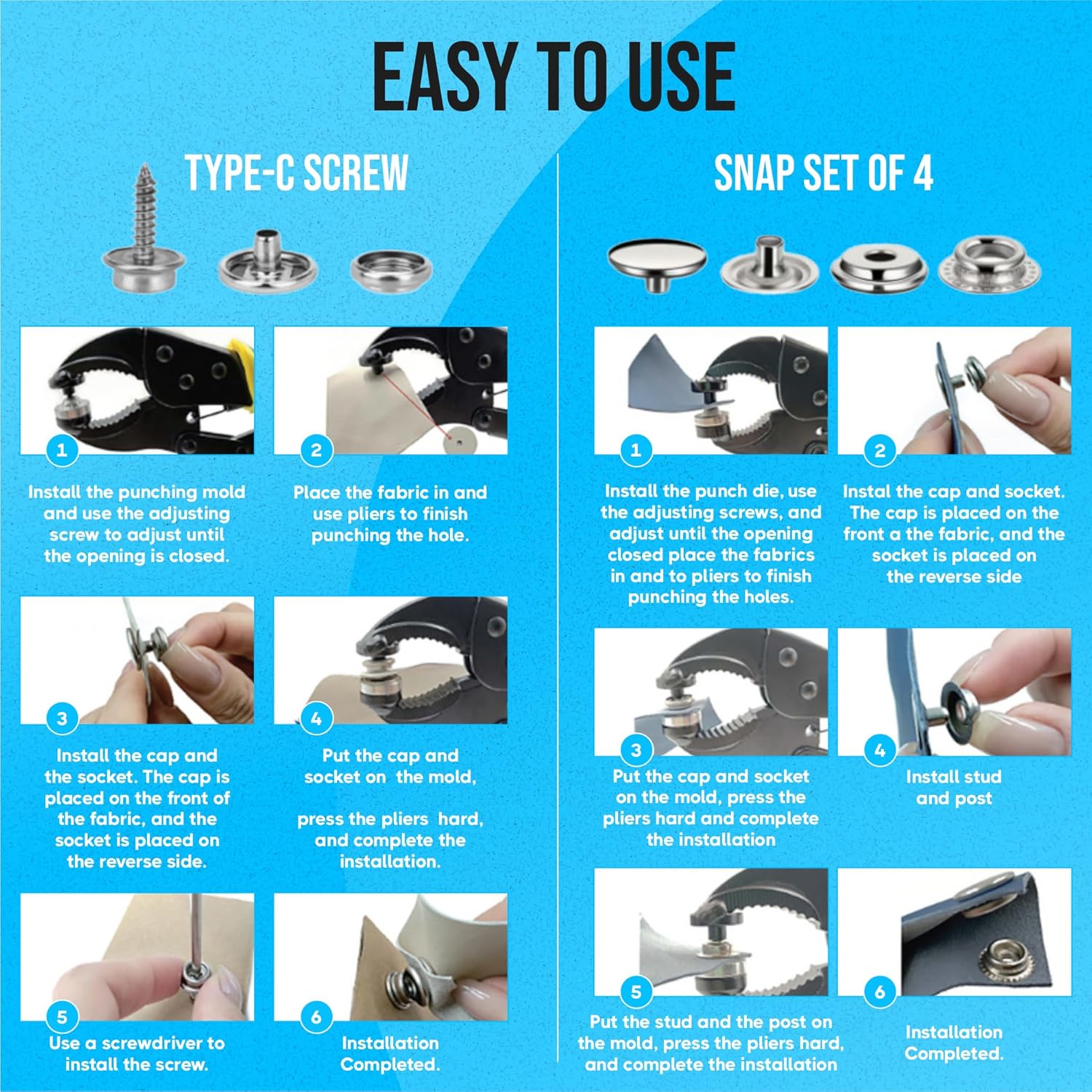 EASY TO USE

TYPE-C SCREW

1
Install the punching mold and use the adjusting screw to adjust until the opening is closed.

2
Place the fabric in and use pliers to finish punching the hole.

3
Install the cap and the socket. The cap is placed on the front of the fabric, and the socket is placed on the reverse side.

4
Put the cap and socket on the mold,

press the pliers hard, and complete the installation.

5
Use a screwdriver to install the screw.

6
Installation Completed.

SNAP SET OF 4

1
Install the punch die, use the adjusting screws, and adjust until the opening closed place the fabrics in and to pliers to finish punching the holes.

2
Instal the cap and socket. The cap is placed on the front a the fabric, and the socket is placed on the reverse side

3
Put the cap and socket on the mold, press the pliers hard and complete the installation

4
Install stud and post

5
Put the stud and the post on the mold, press the pliers hard, and complete the installation

6
Installation Completed.