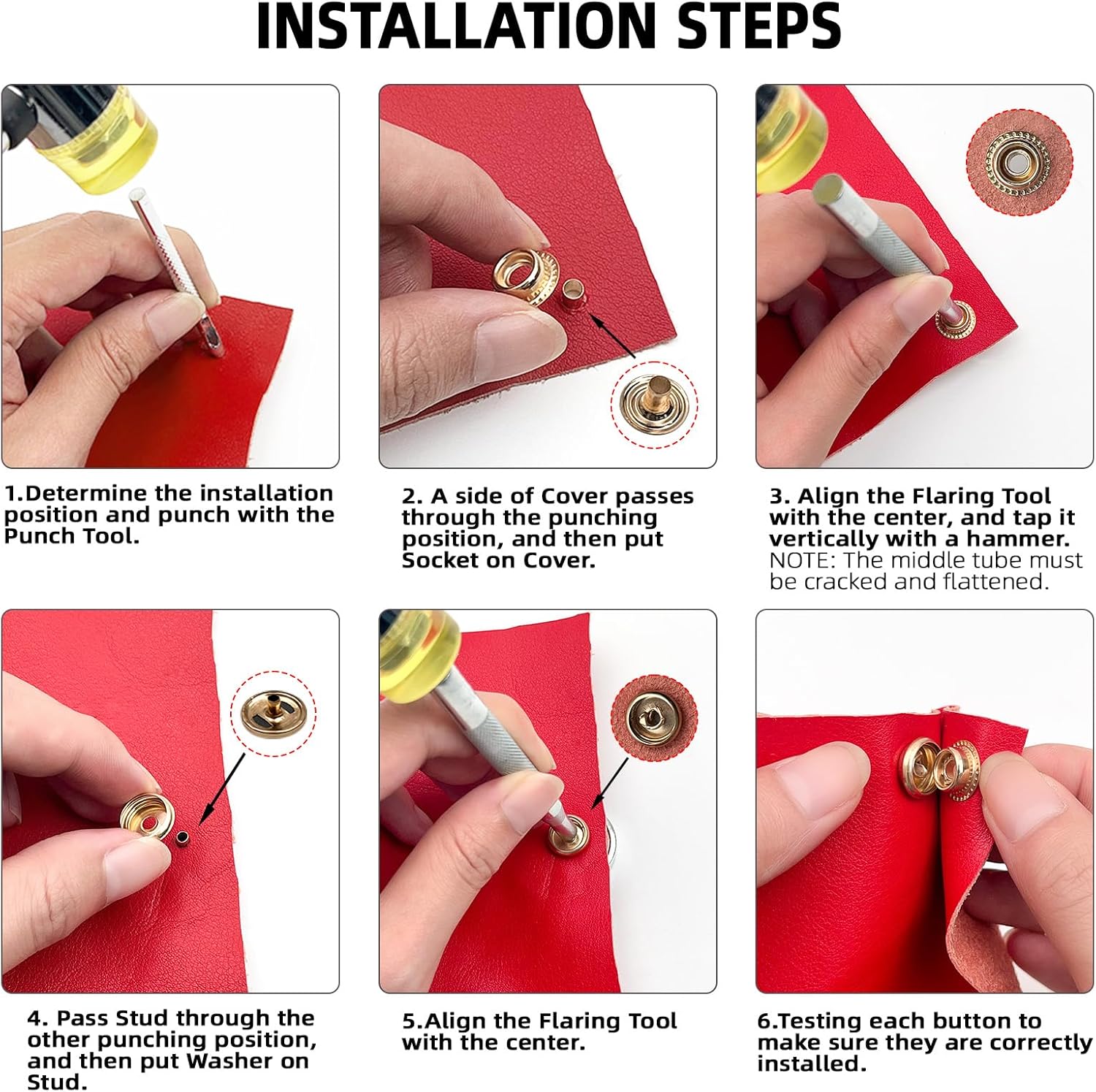 INSTALLATION STEPS

1.Determine the installation position and punch with the Punch Tool.

2. A side of Cover passes through the punching position, and then put Socket on Cover.

3. Align the Flaring Tool with the center, and tap it vertically with a hammer.
NOTE: The middle tube must be cracked and flattened.

4. Pass Stud through the other punching position, and then put Washer on Stud.

5.Align the Flaring Tool with the center.

6.Testing each button to make sure they are correctly installed.