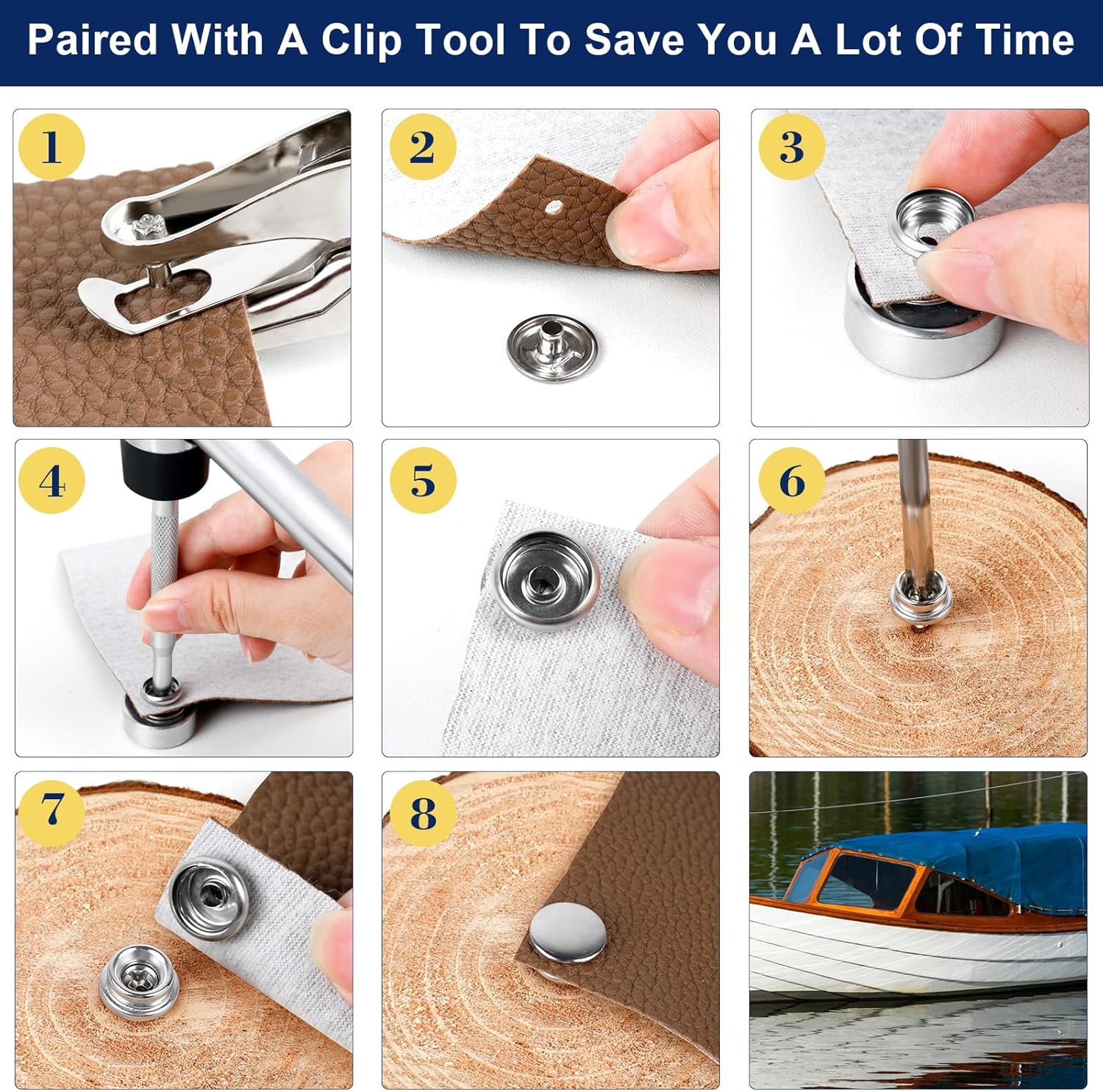 Paired With A Clip Tool To Save You A Lot Of Time

1

2

3

4

5

6

7

8