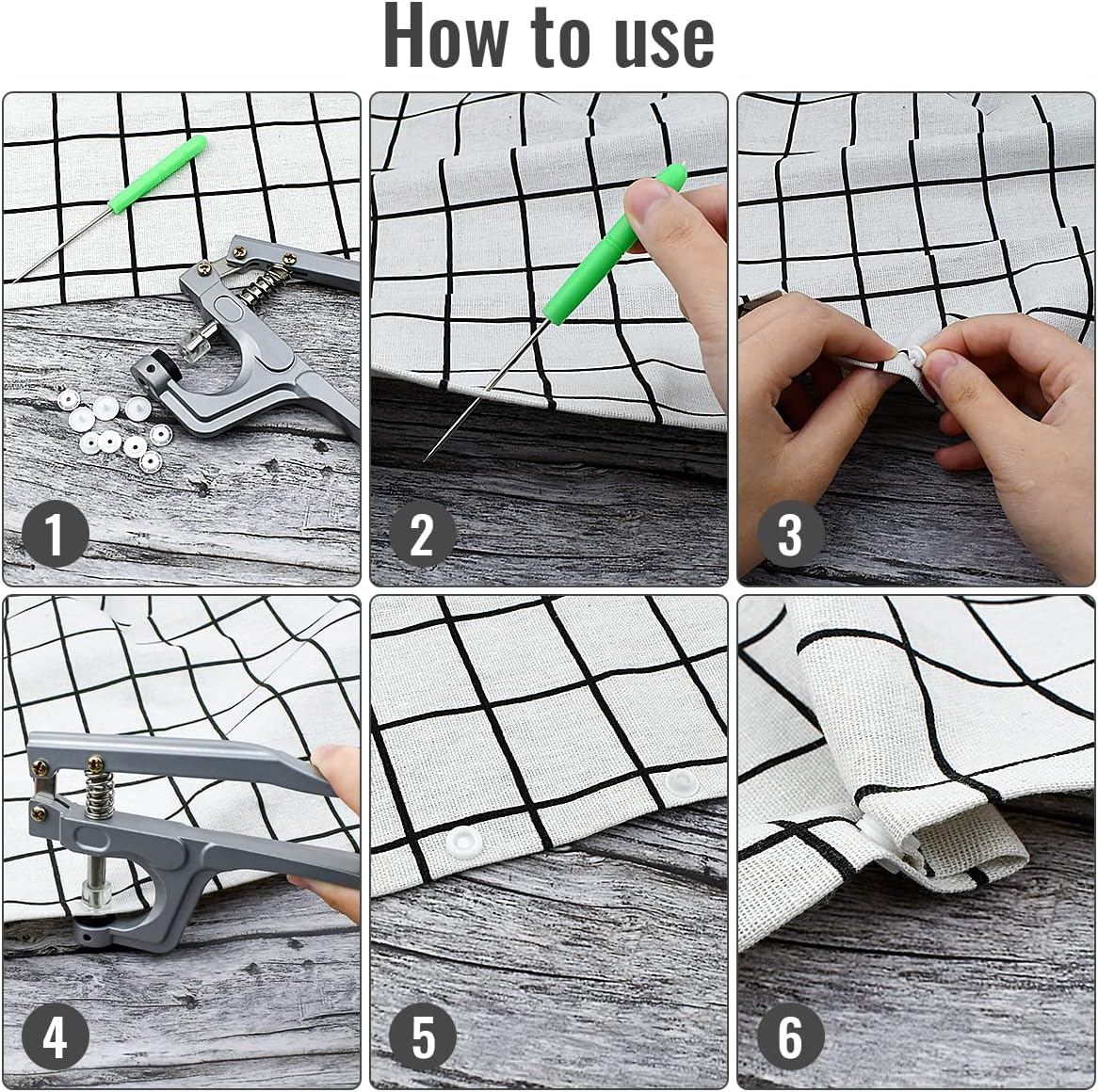 How to use

1

2

3

4

5

6