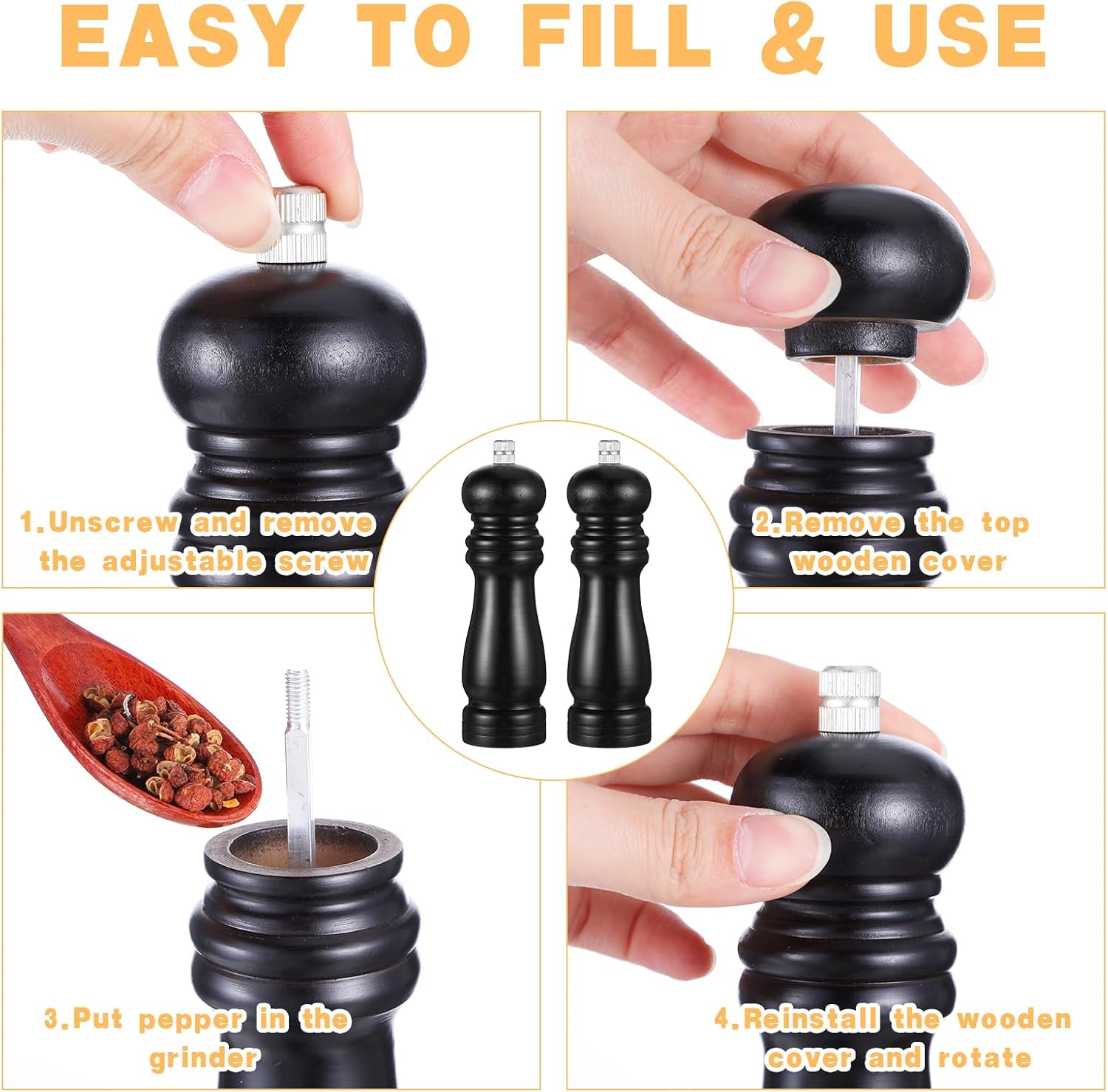 EASY TO FILL & USE

1.Unscrew and remove the adjustable screw

2.Remove the top wooden cover

3.Put pepper in the grinder

4.Reinstall the wooden cover and rotate