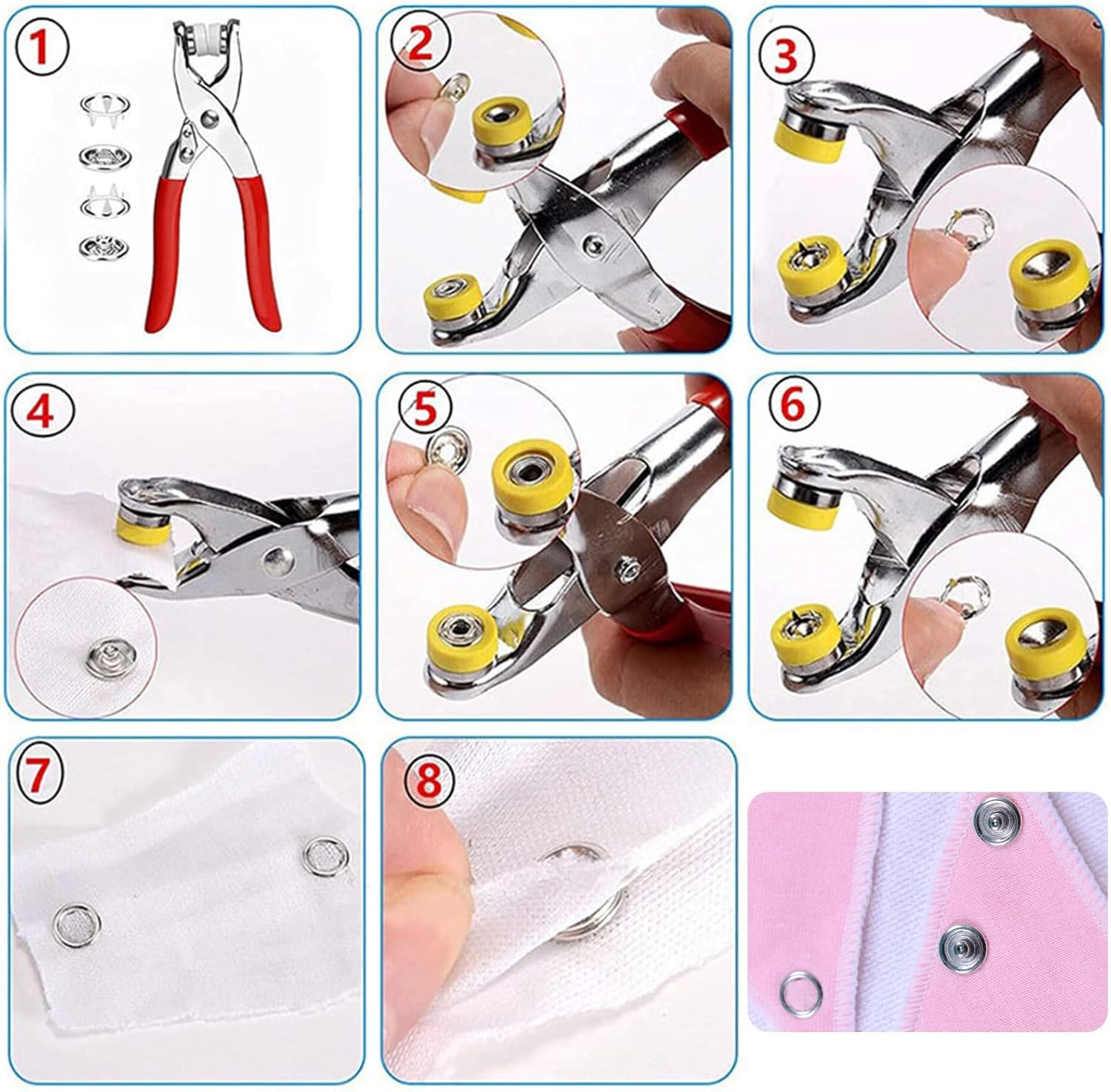 1
2
3
4
5
6
7
8