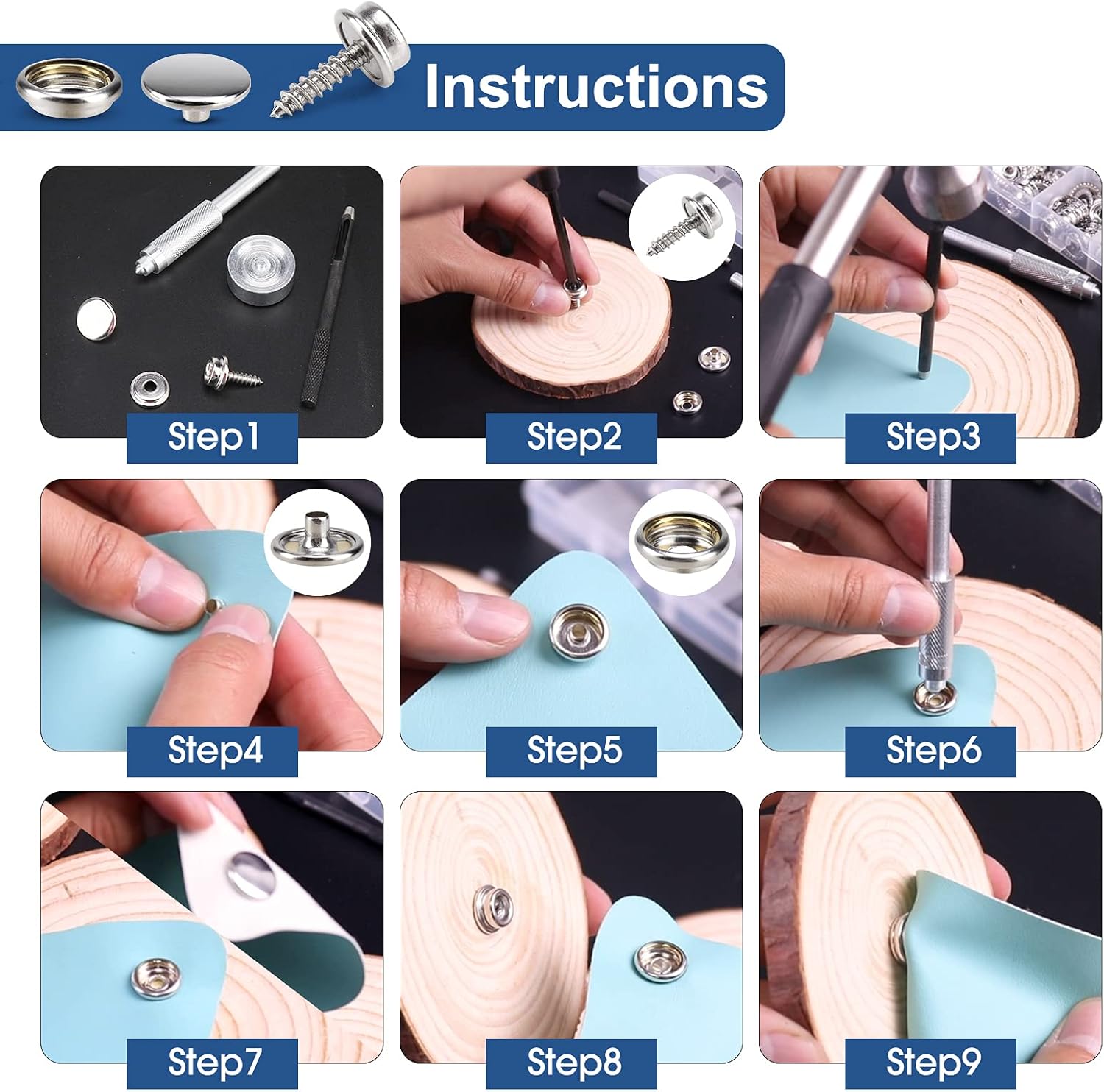 Instructions

Step1

Step2

Step3

Step4

Step5

Step6

Step7

Step8

Step9