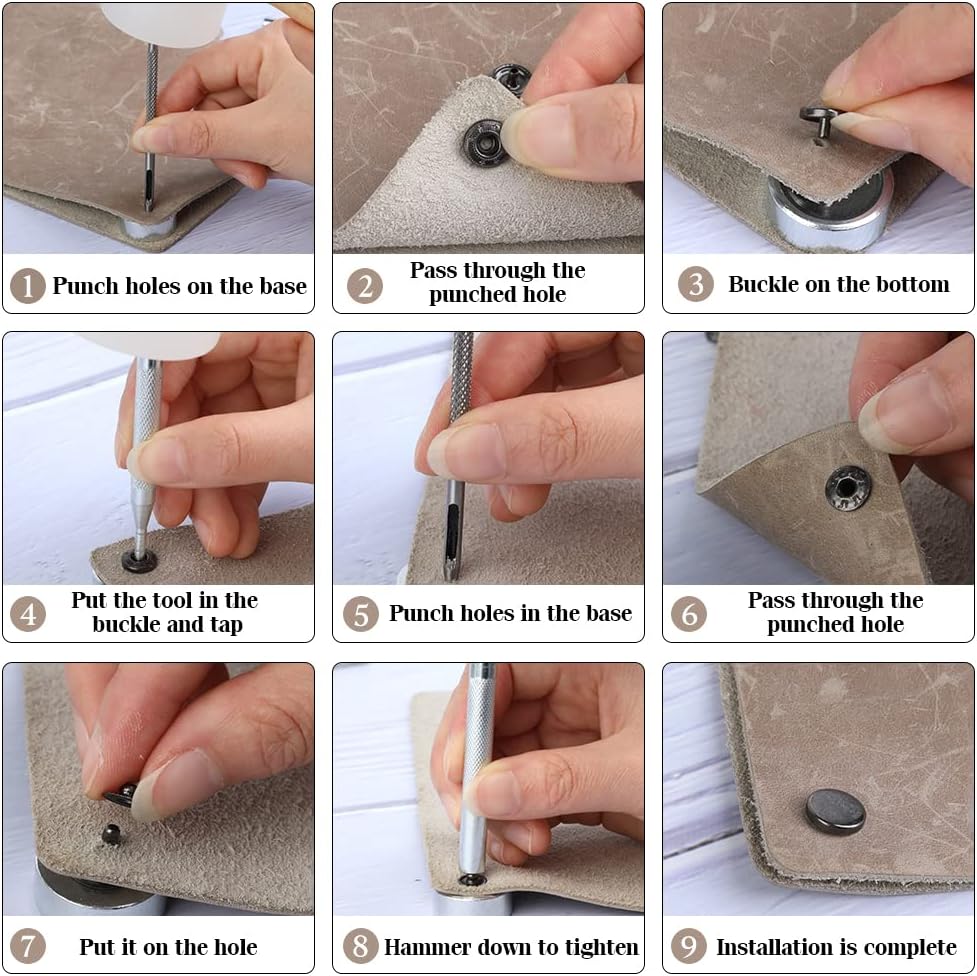 1 Punch holes on the base

2 Pass through the punched hole

3 Buckle on the bottom

4 Put the tool in the buckle and tap

5 Punch holes in the base

6 Pass through the punched hole

7 Put it on the hole

8 Hammer down to tighten

9 Installation is complete