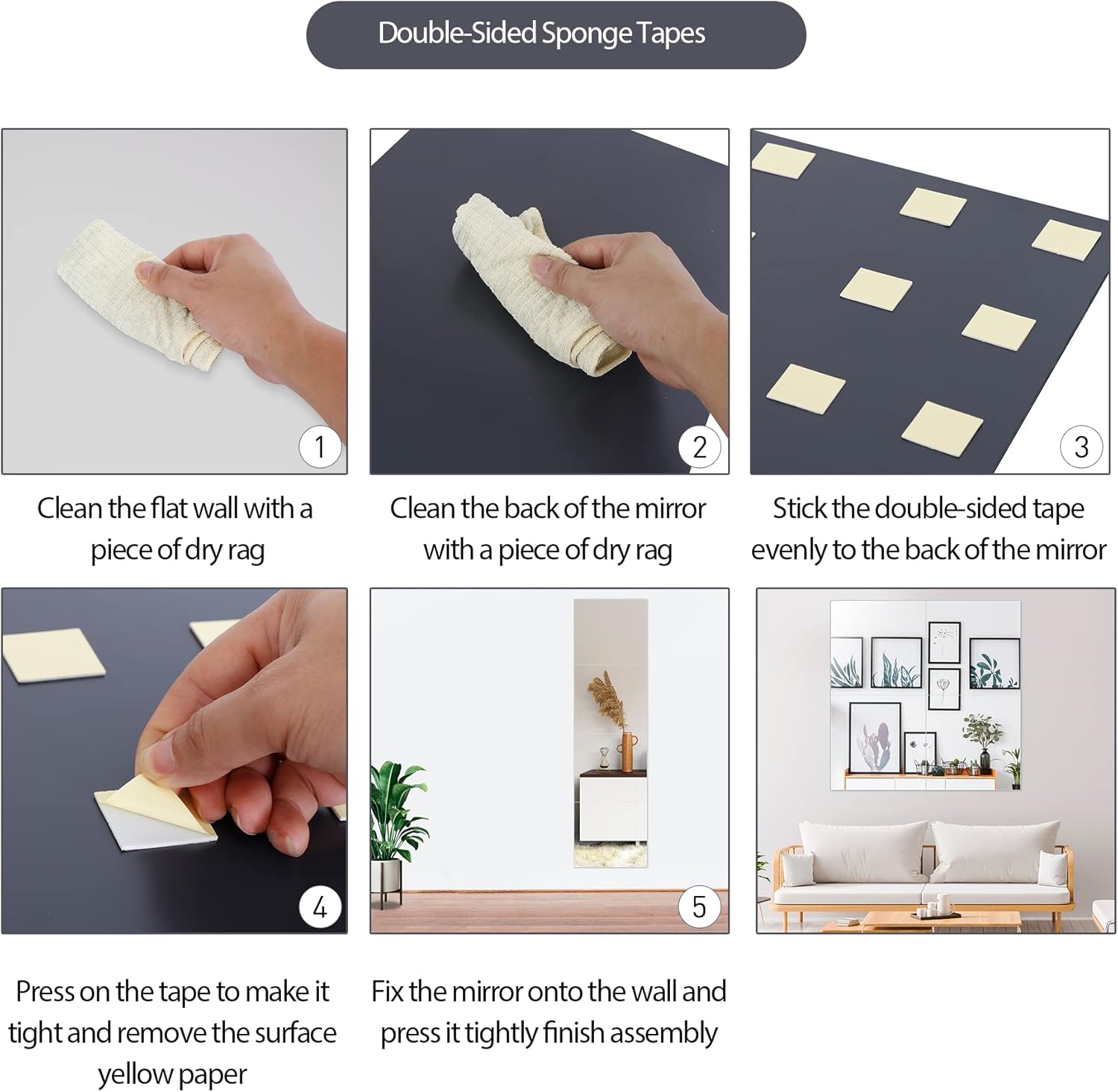 Double-Sided Sponge Tapes

1

Clean the flat wall with a piece of dry rag

2

Clean the back of the mirror with a piece of dry rag

3

Stick the double-sided tape evenly to the back of the mirror

4

Press on the tape to make it tight and remove the surface yellow paper

5

Fix the mirror onto the wall and press it tightly finish assembly