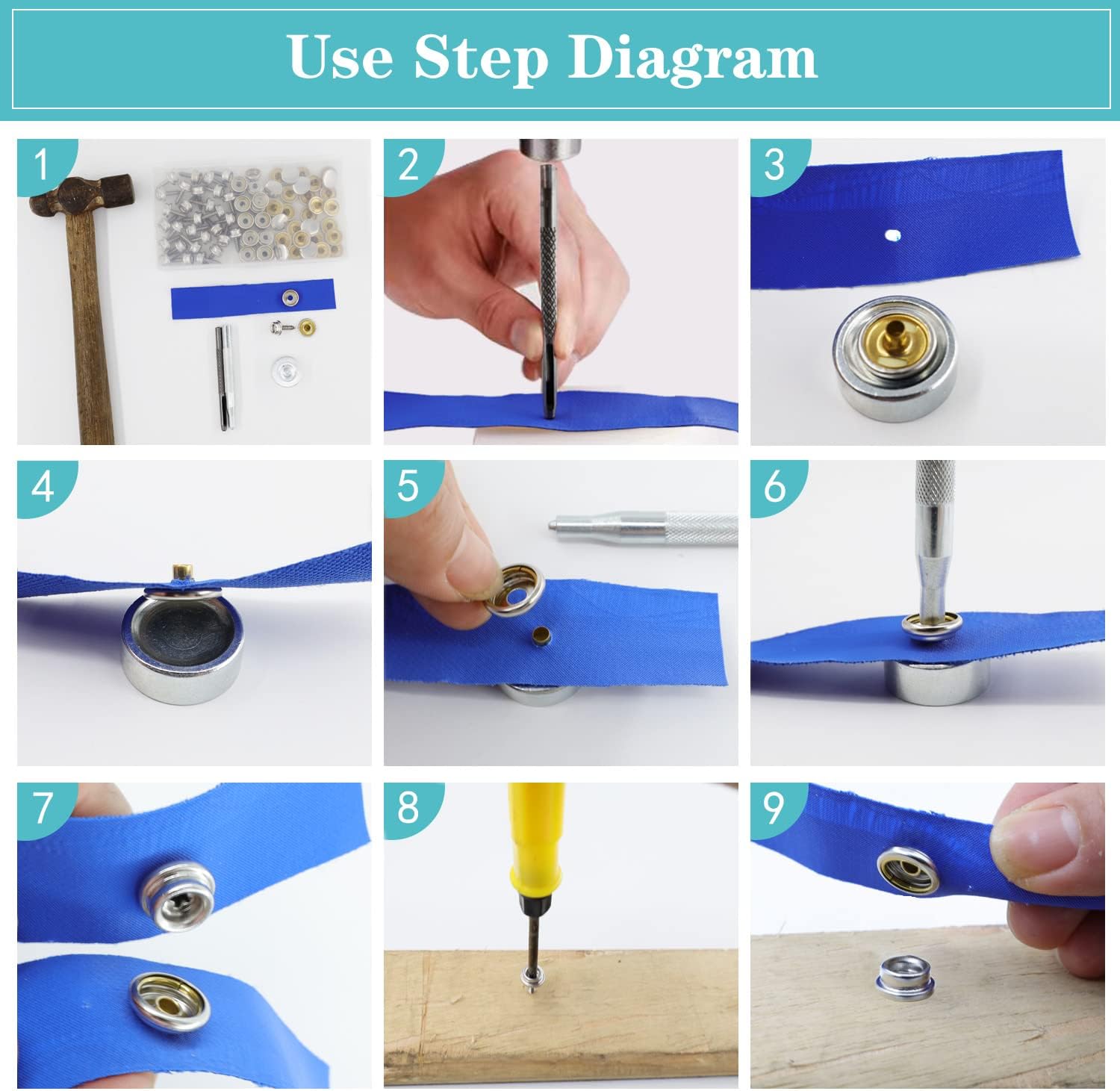 Use Step Diagram

1

2

3

4

5

6

7

8

9