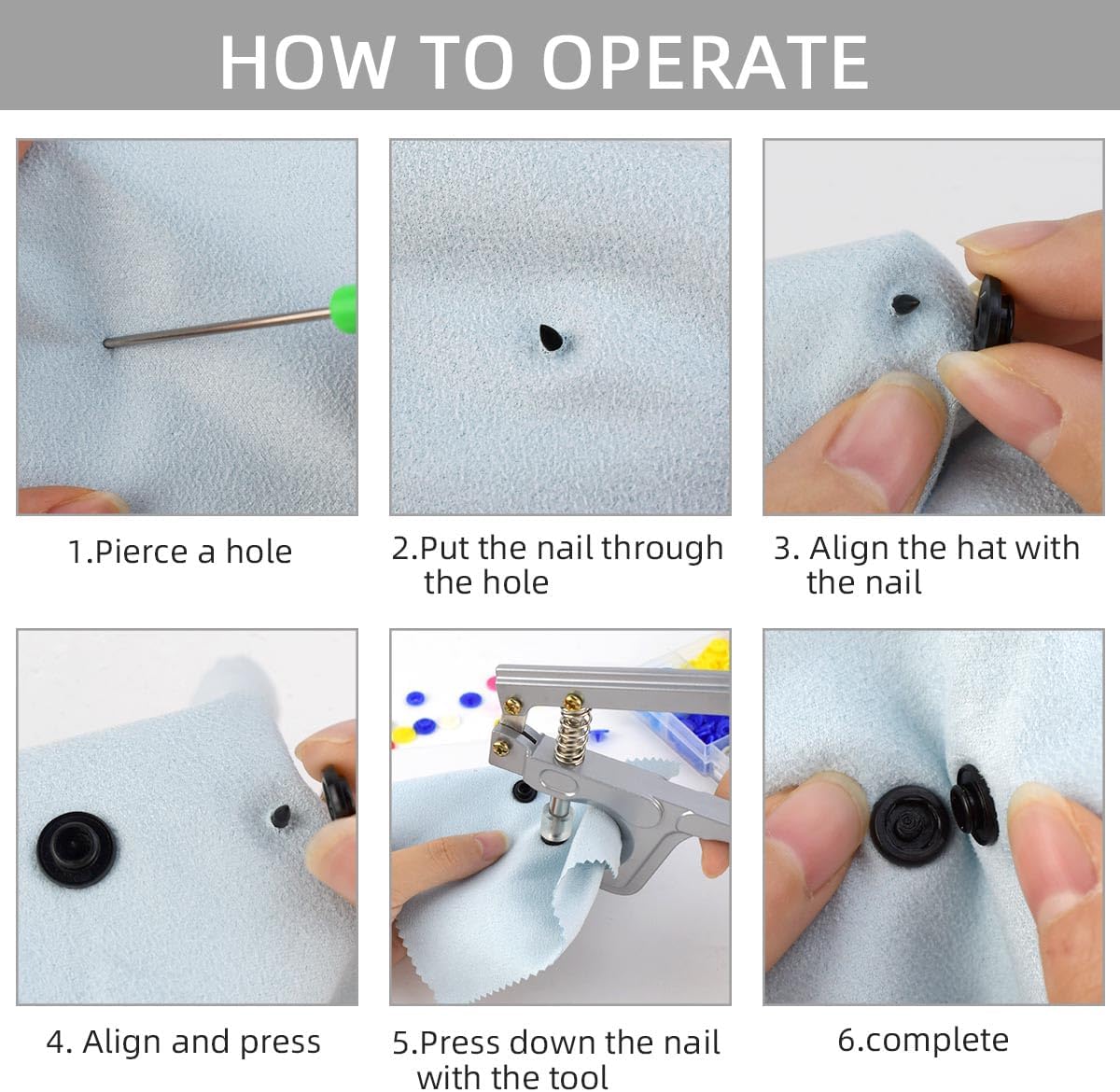 HOW TO OPERATE

1.Pierce a hole

2.Put the nail through the hole

3. Align the hat with the nail

4. Align and press

5.Press down the nail with the tool

6.complete