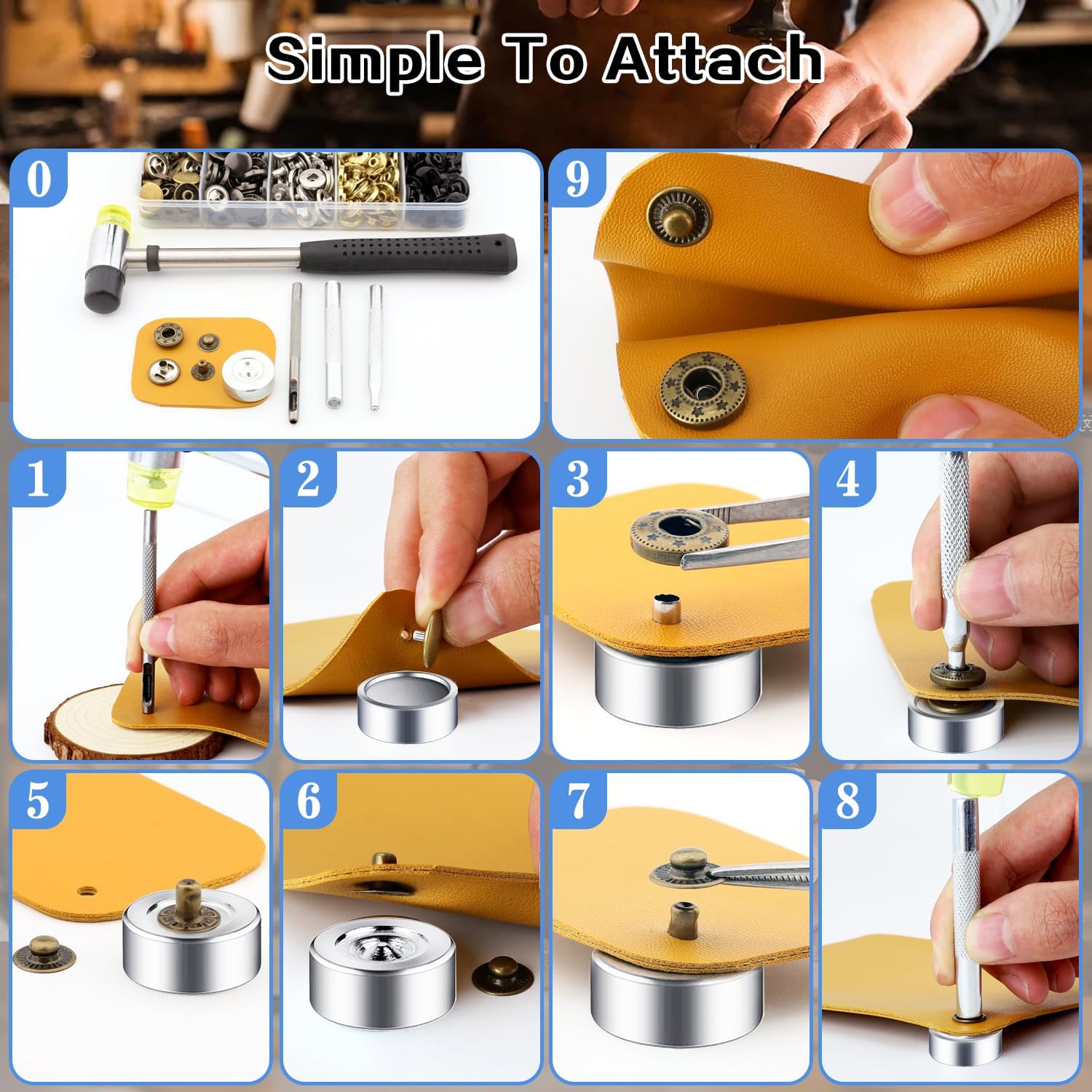 Simple To Attach

0

9

1

2

3

4

5

6

7

8