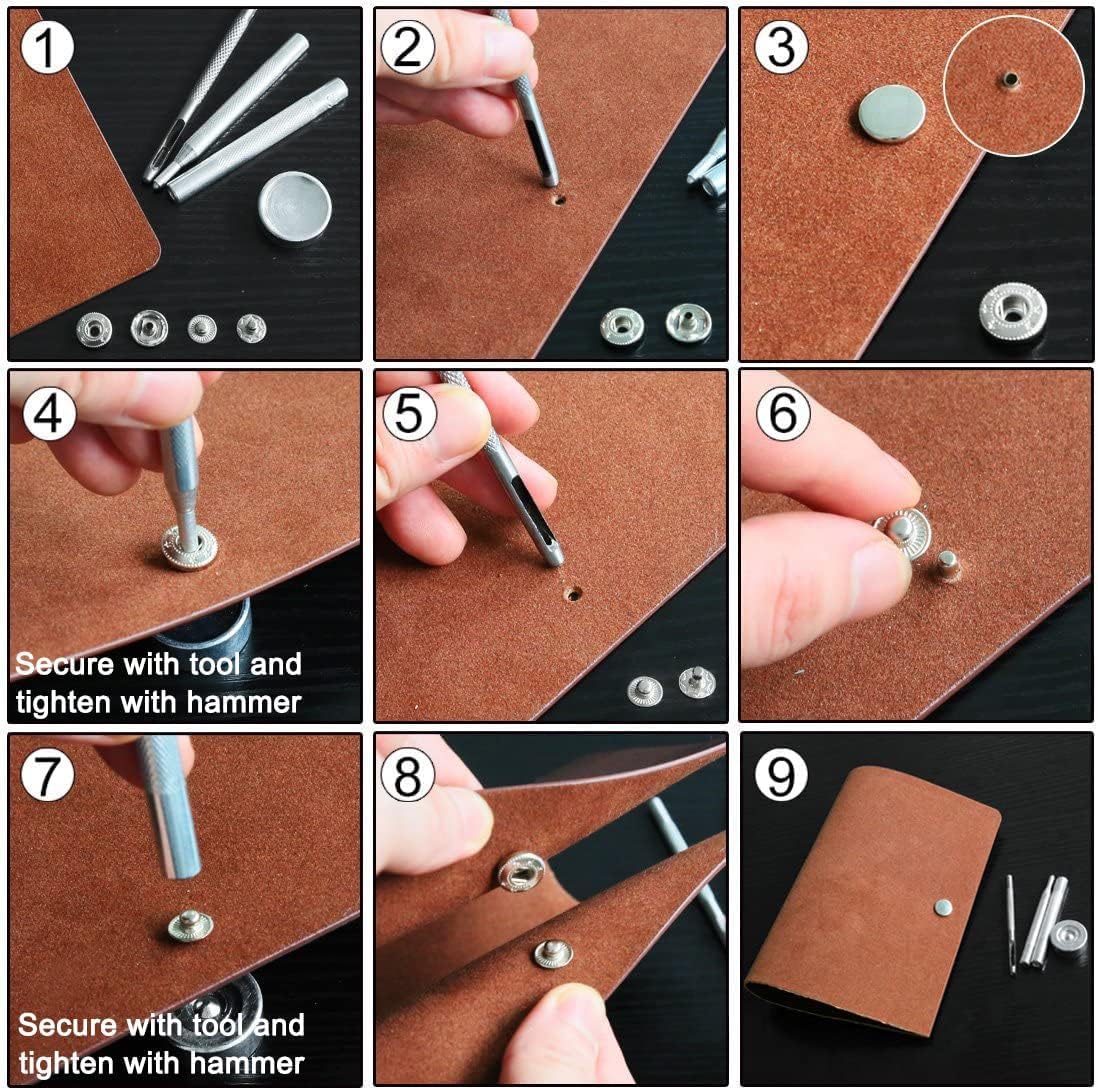 1

2

3

4

Secure with tool and tighten with hammer

5

6

7

Secure with tool and tighten with hammer

8

9