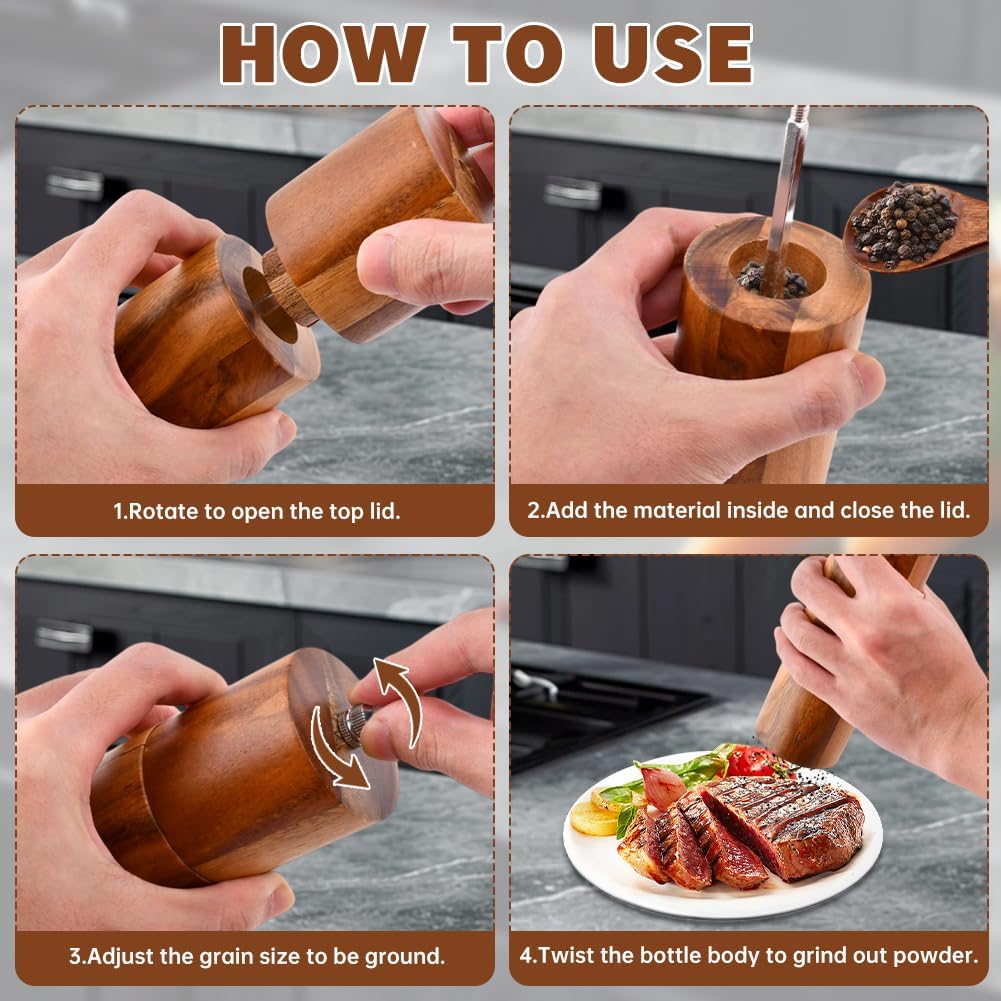 HOW TO USE

1.Rotate to open the top lid.

2.Add the material inside and close the lid.

3.Adjust the grain size to be ground.

4.Twist the bottle body to grind out powder.