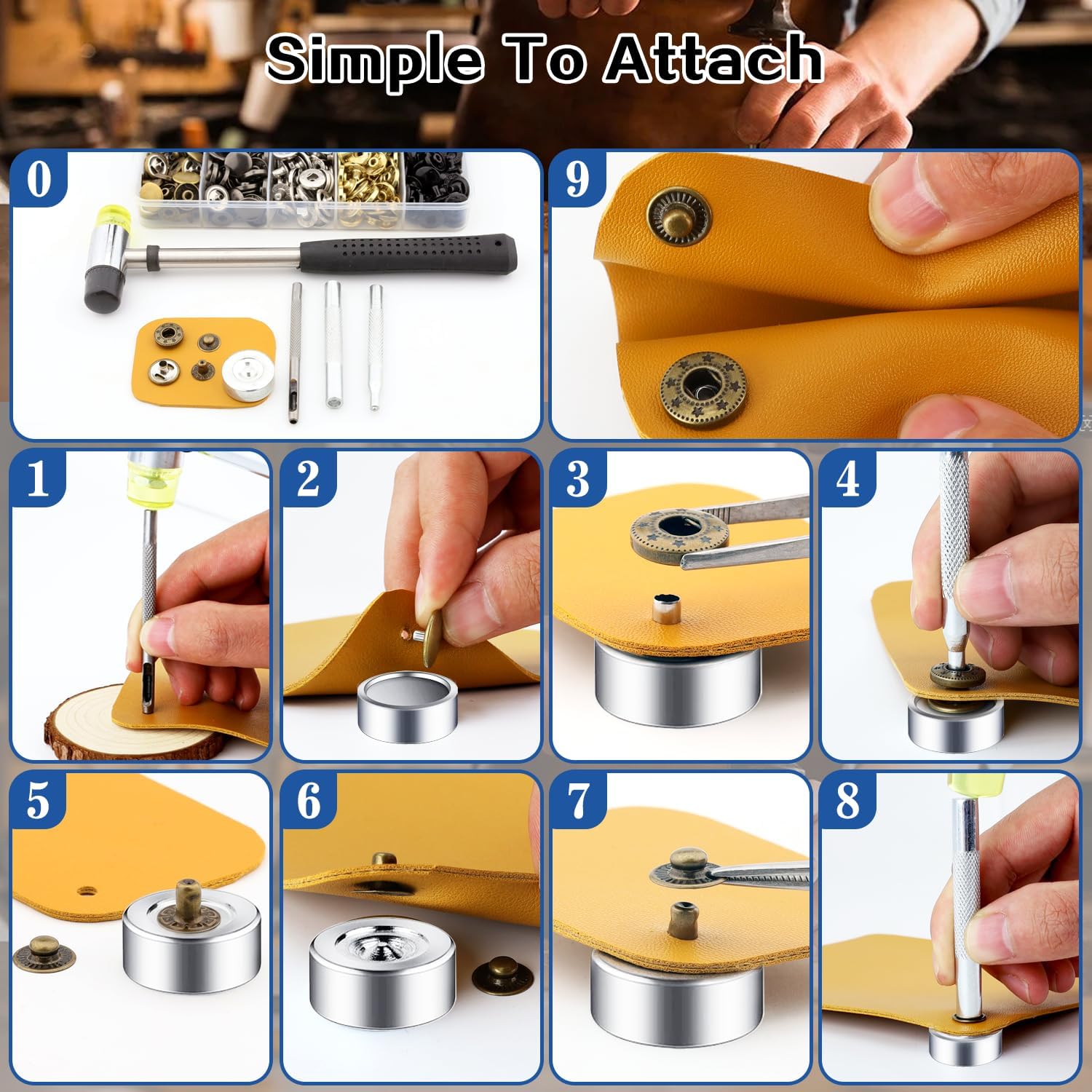 Simple To Attach

0

9

1

2

3

4

5

6

7

8