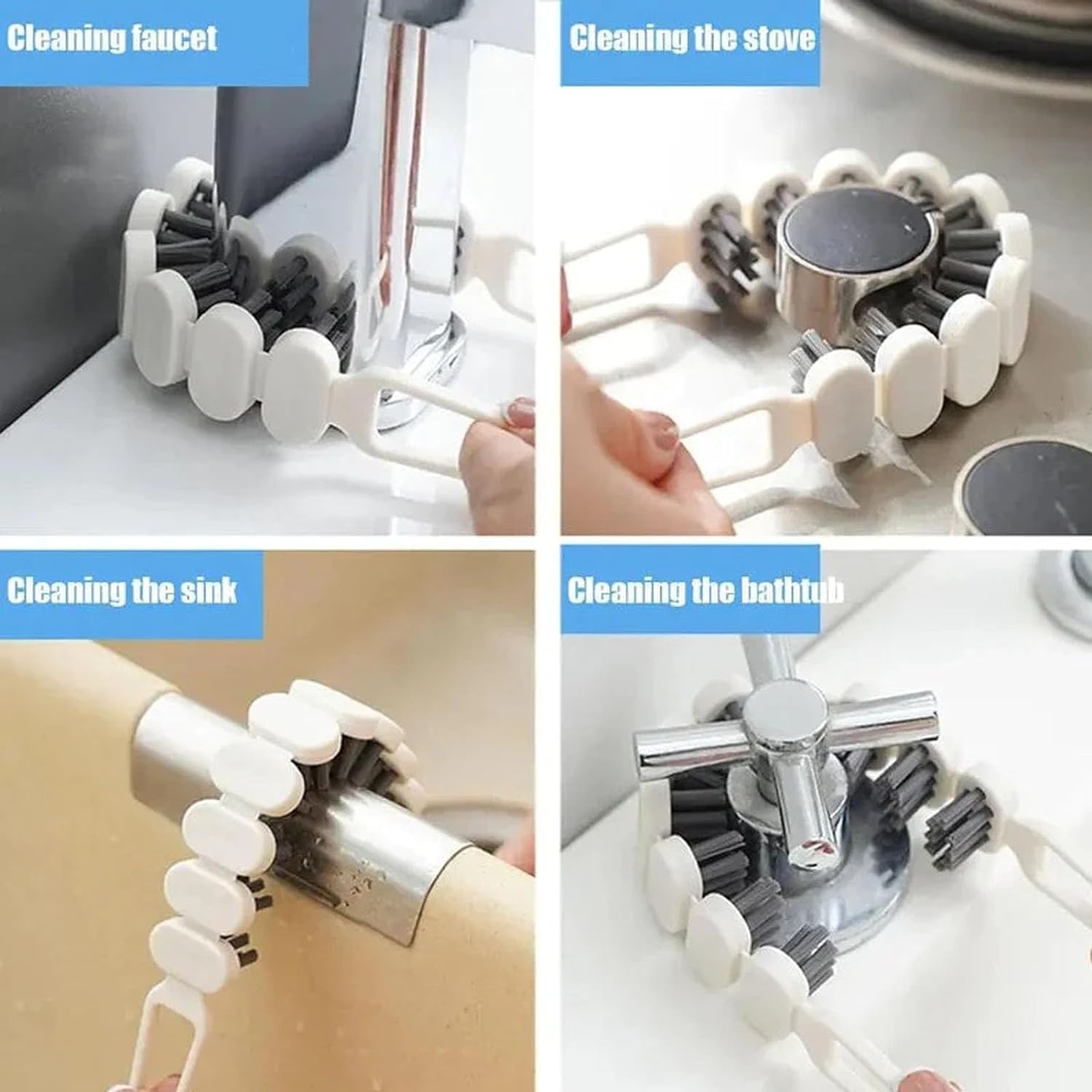 Cleaning faucet

Cleaning the stove

Cleaning the sink

Cleaning the bathtub