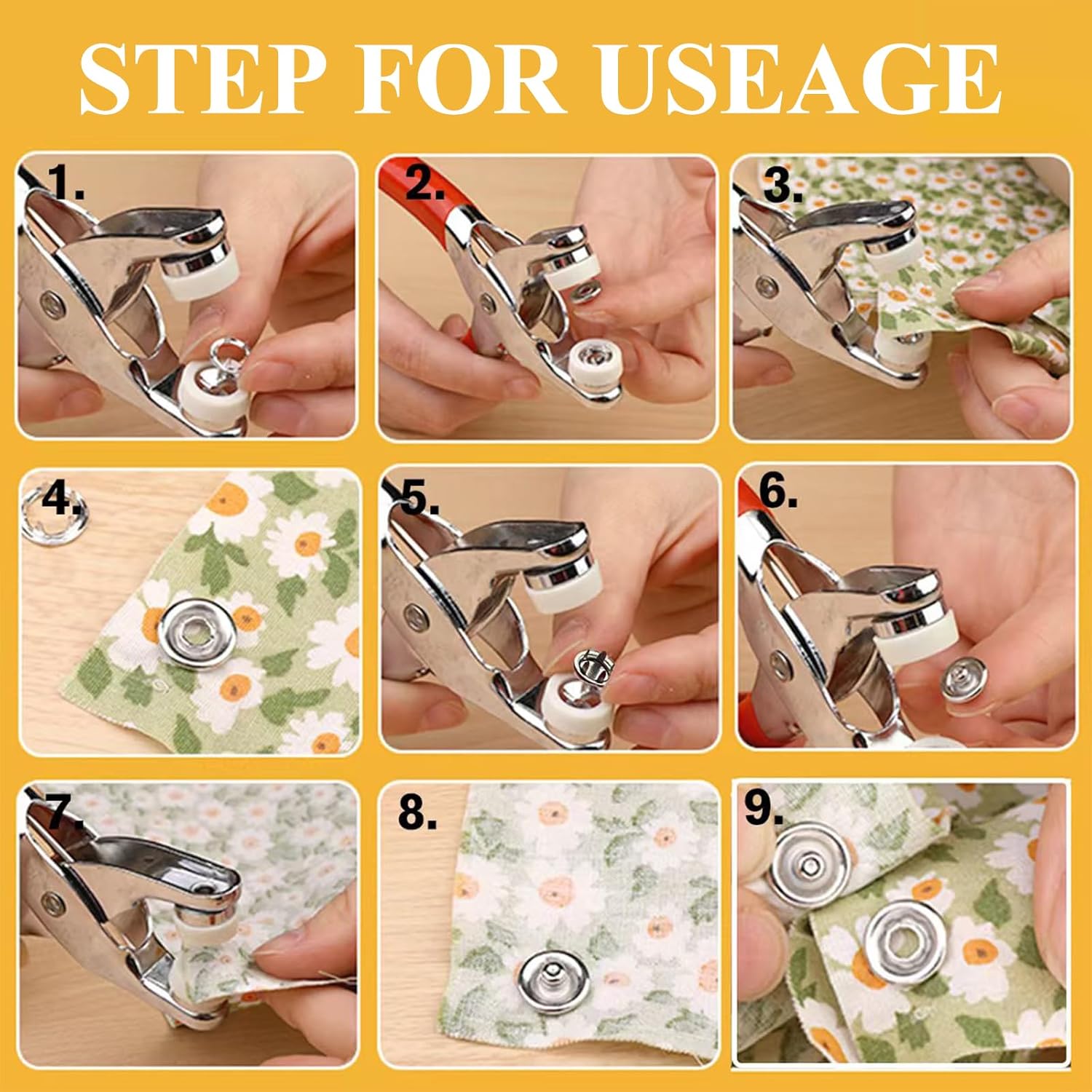 STEP FOR USEAGE

1.

2.

3.

4.

5.

6.

7.

8.

9.