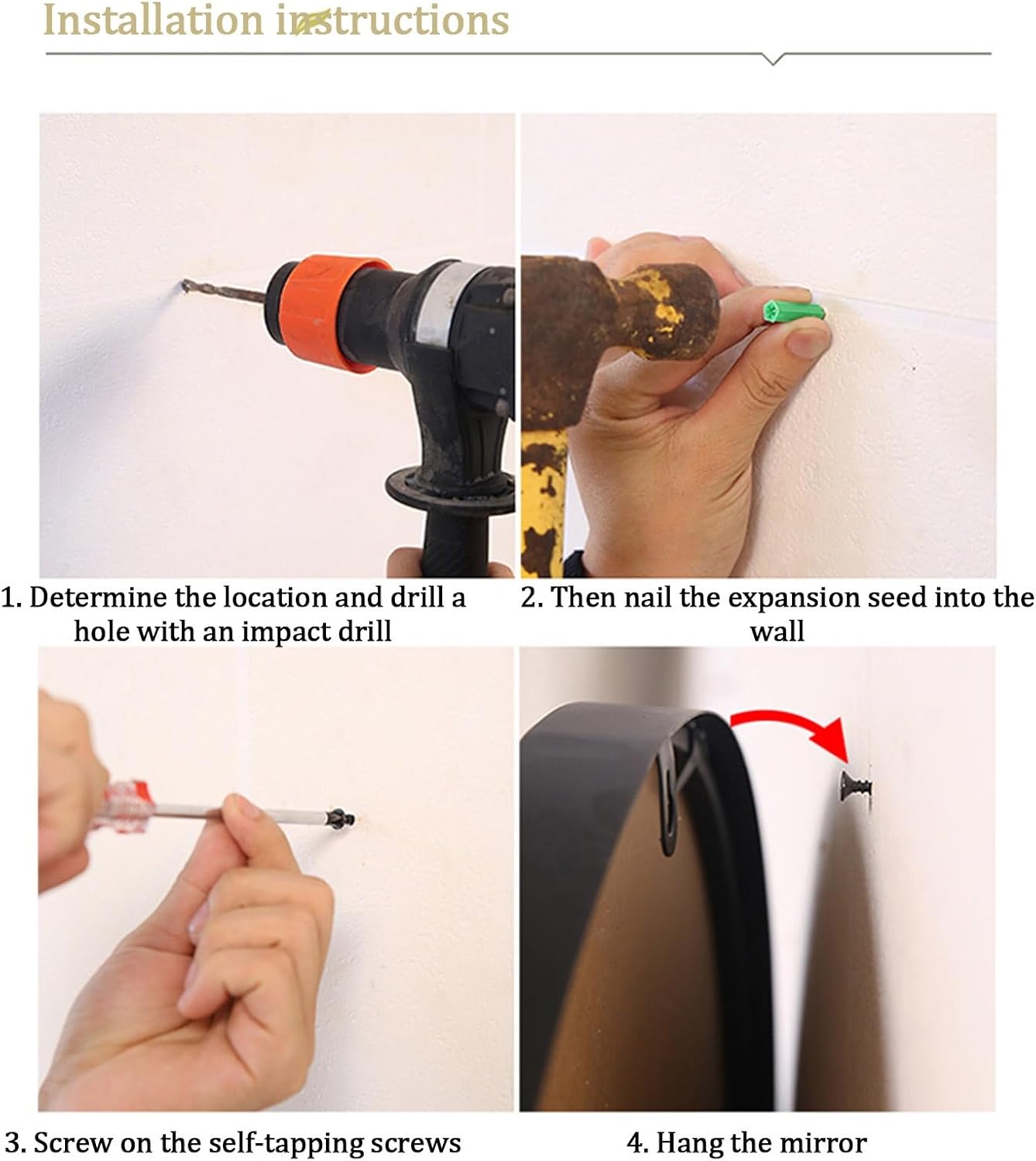 Installation instructions

1. Determine the location and drill a hole with an impact drill

2. Then nail the expansion seed into the wall

3. Screw on the self-tapping screws

4. Hang the mirror