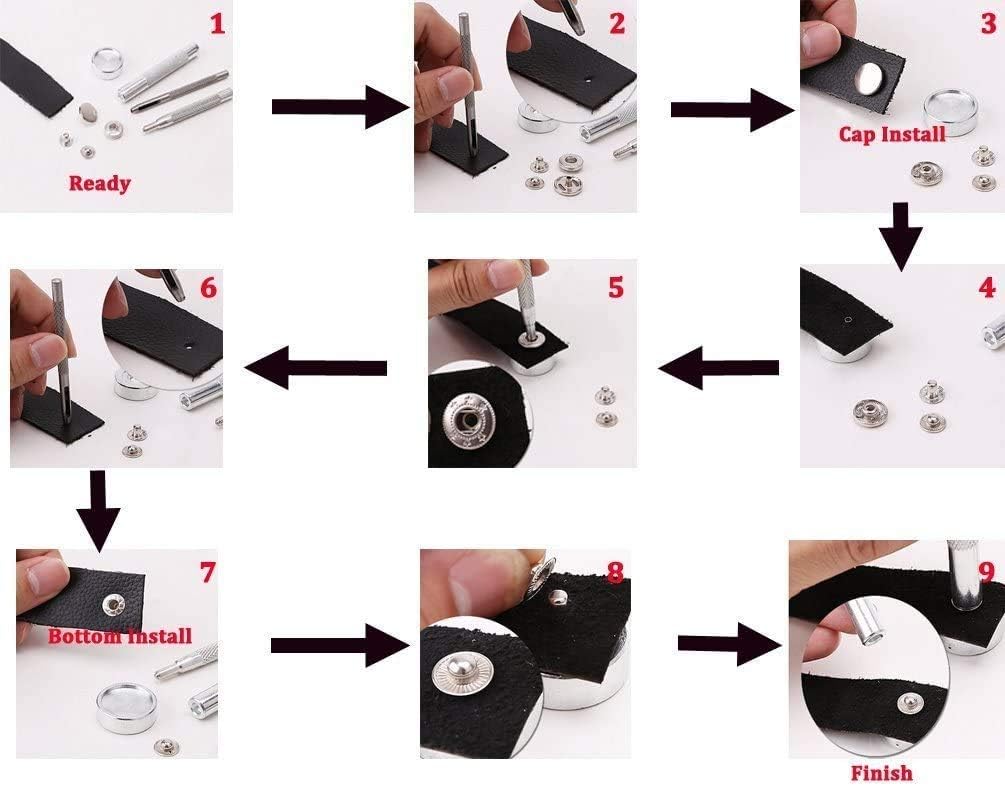 1
Ready

2

3
Cap Install

4

5

6

7
Bottom Install

8

9
Finish