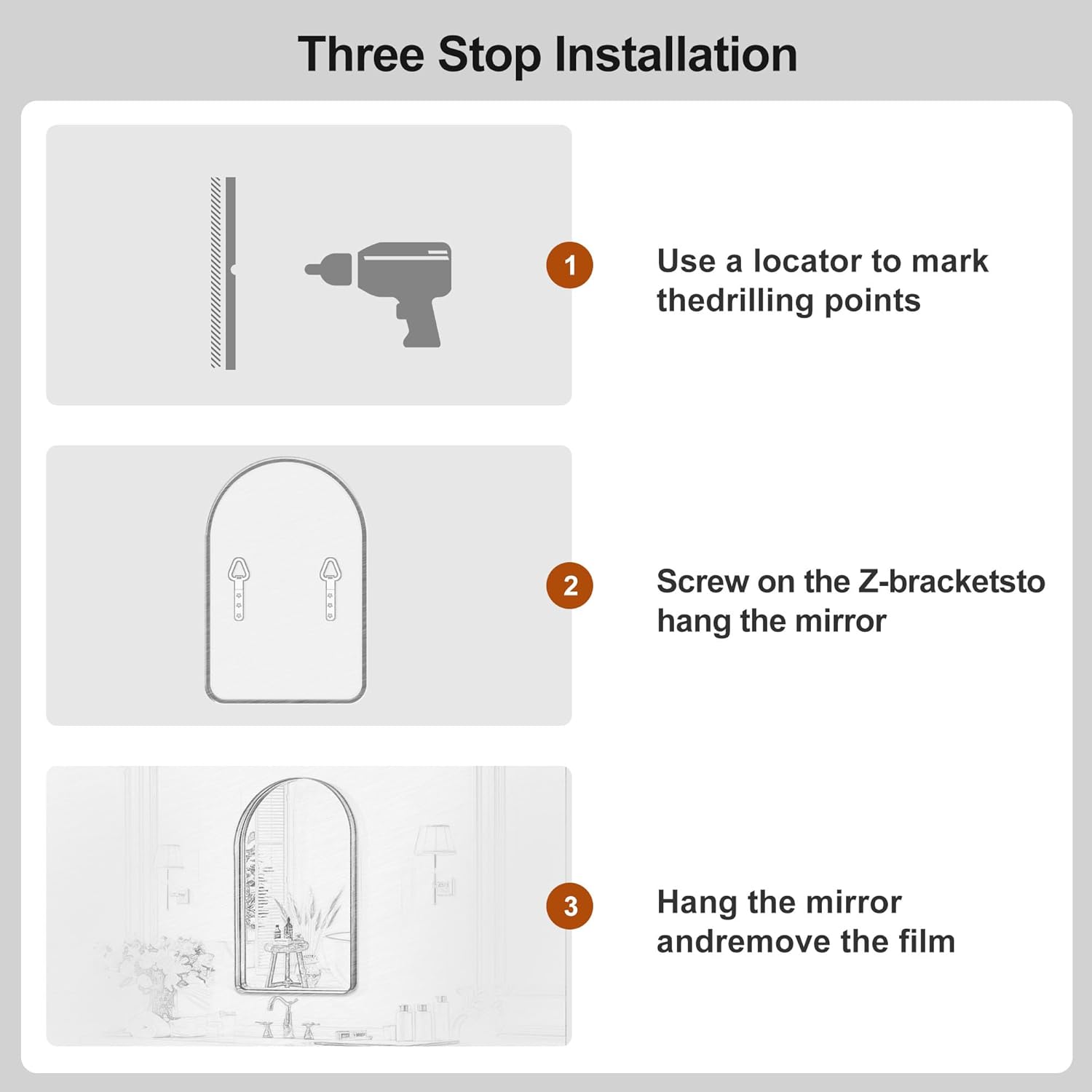 Three Stop Installation

1

Use a locator to mark thedrilling points

2

Screw on the Z-bracketsto hang the mirror

3

Hang the mirror andremove the film