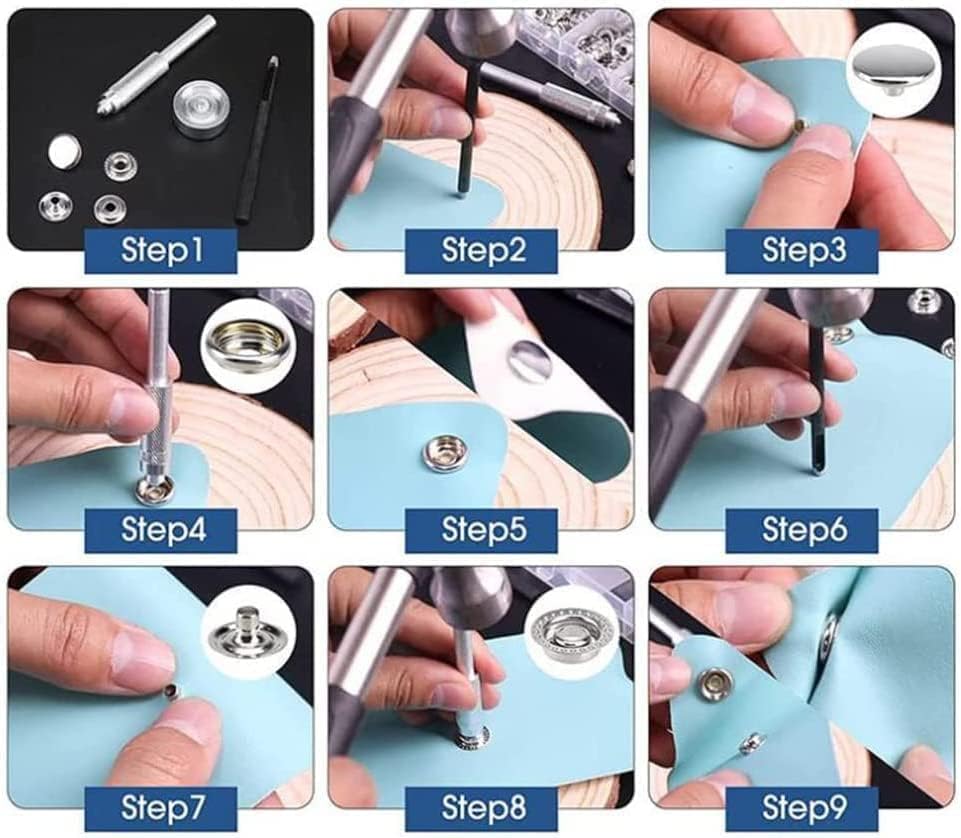 Step1

Step2

Step3

Step4

Step5

Step6

Step7

Step8

Step9