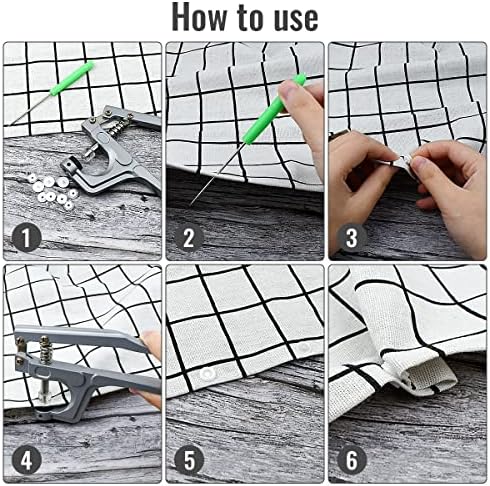 How to use

1

2

3

4

5

6