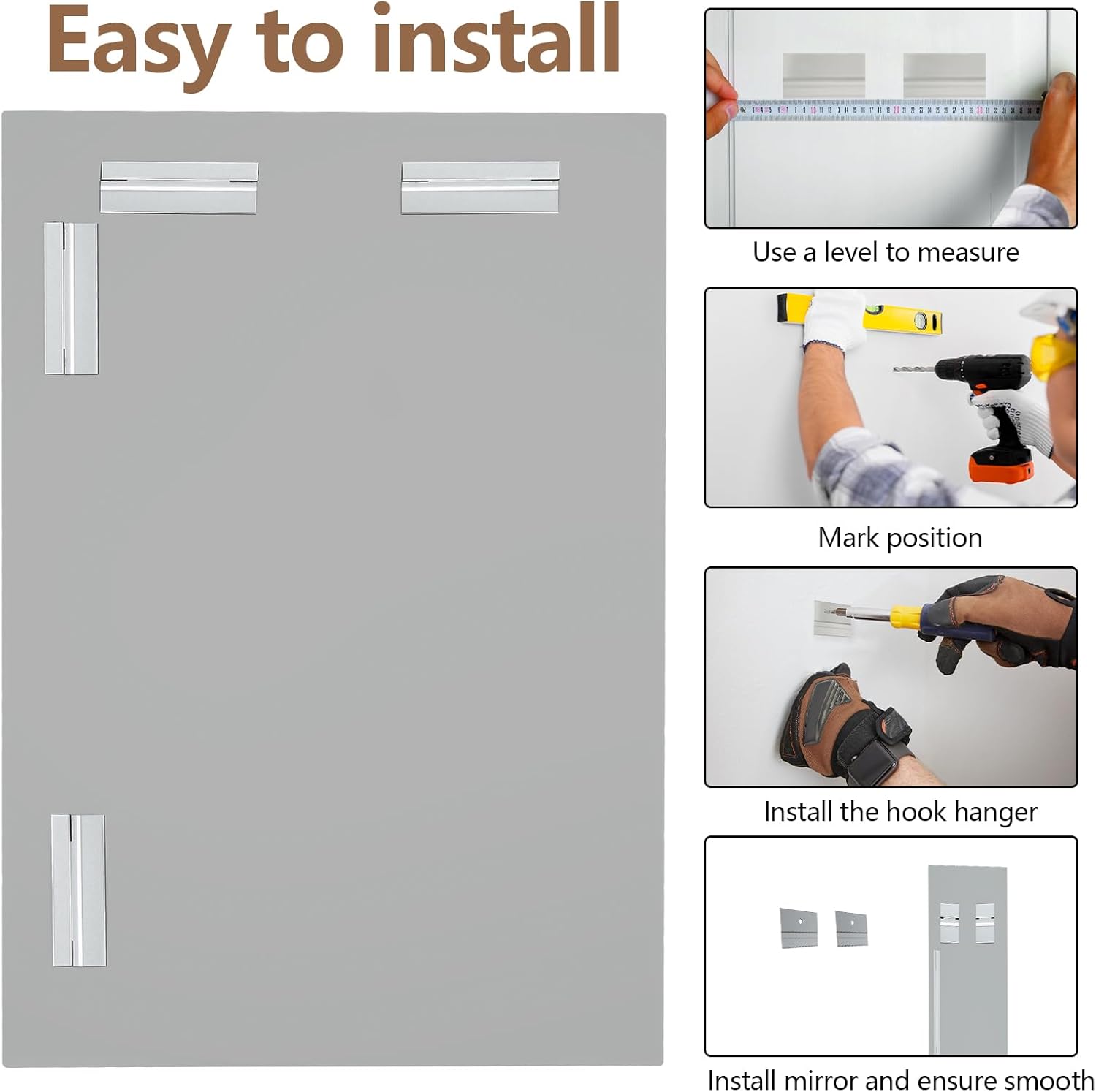 Easy to install

Use a level to measure

Mark position

Install the hook hanger

Install mirror and ensure smooth