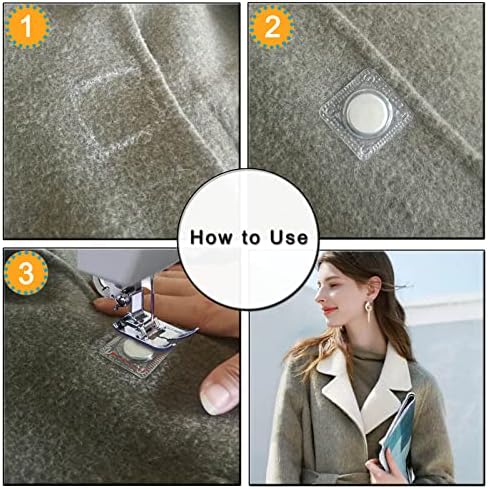 1

2

How to Use

3