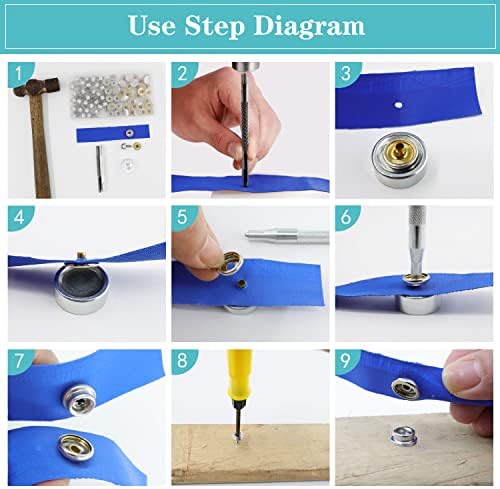 Use Step Diagram

1

2

3

4

5

6

7

8

9