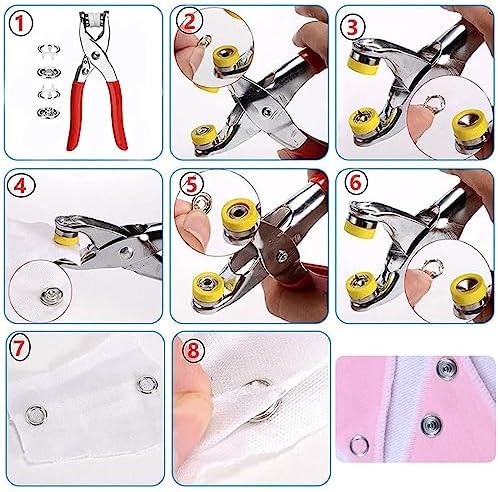 1
2
3
4
5
6
7
8