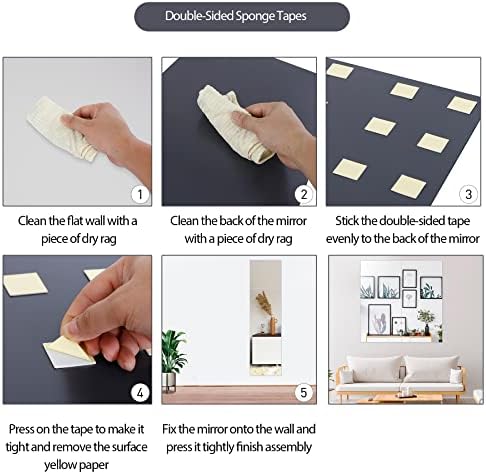 Double-Sided Sponge Tapes

1

Clean the flat wall with a piece of dry rag

2

Clean the back of the mirror with a piece of dry rag

3

Stick the double-sided tape evenly to the back of the mirror

4

Press on the tape to make it tight and remove the surface yellow paper

5

Fix the mirror onto the wall and press it tightly finish assembly