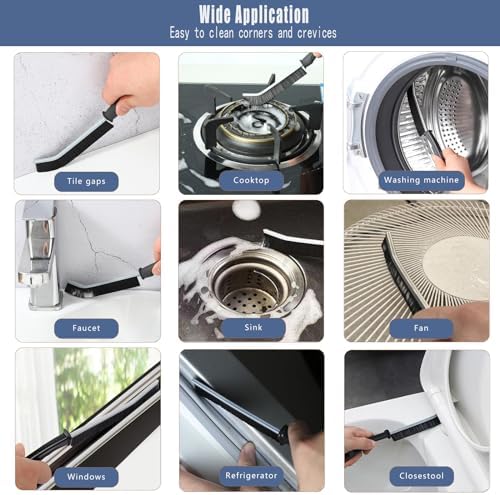 Wide Application
Easy to clean corners and crevices

Tile gaps

Cooktop

Washing machine

Faucet

Sink

Fan

Windows

Refrigerator

Closestool