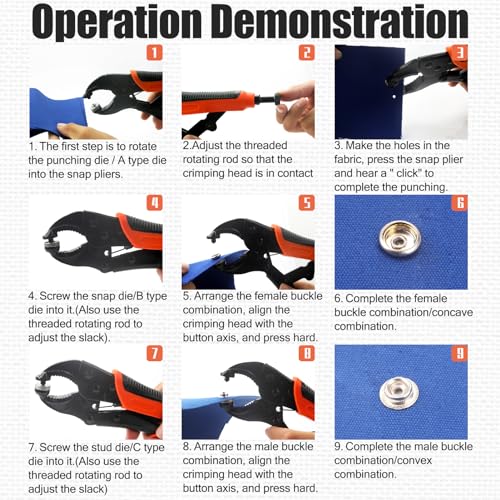 Operation Demonstration

1

1. The first step is to rotate the punching die / A type die into the snap pliers.

2

2.Adjust the threaded rotating rod so that the crimping head is in contact

3

3. Make the holes in the fabric, press the snap plier and hear a " click" to complete the punching.

4

4. Screw the snap die/B type die into it.(Also use the threaded rotating rod to adjust the slack).

5

5. Arrange the female buckle combination, align the crimping head with the button axis, and press hard.

6

6. Complete the female buckle combination/concave combination.

7

7. Screw the stud die/C type die into it.(Also use the threaded rotating rod to adjust the slack)

8

8. Arrange the male buckle combination, align the crimping head with the button axis, and press hard.

9

9. Complete the male buckle combination/convex combination.