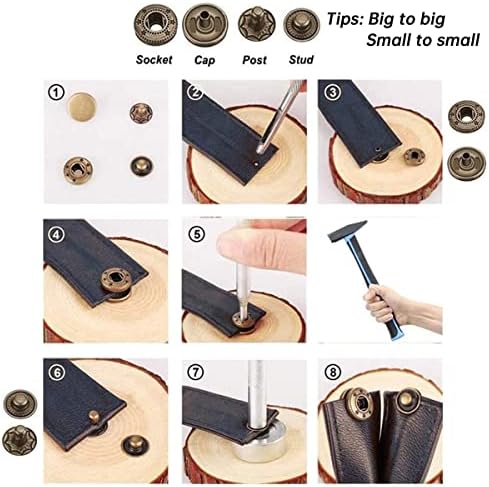 Socket Cap Post Stud

Tips: Big to big
Small to small

①

②

③

④

⑤

⑥

⑦

⑧