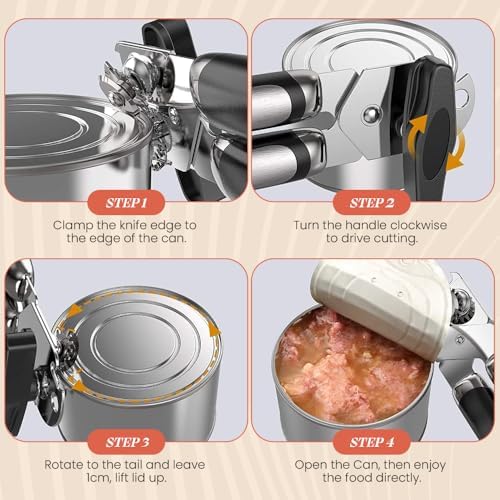 STEP 1

Clamp the knife edge to the edge of the can.

STEP 2

Turn the handle clockwise to drive cutting.

STEP 3

Rotate to the tail and leave 1cm, lift lid up.

STEP 4

Open the Can, then enjoy the food directly.