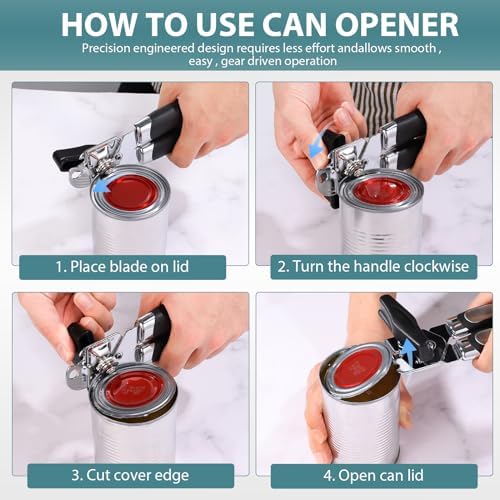 HOW TO USE CAN OPENER

Precision engineered design requires less effort andallows smooth , easy , gear driven operation

1. Place blade on lid

2. Turn the handle clockwise

3. Cut cover edge

4. Open can lid