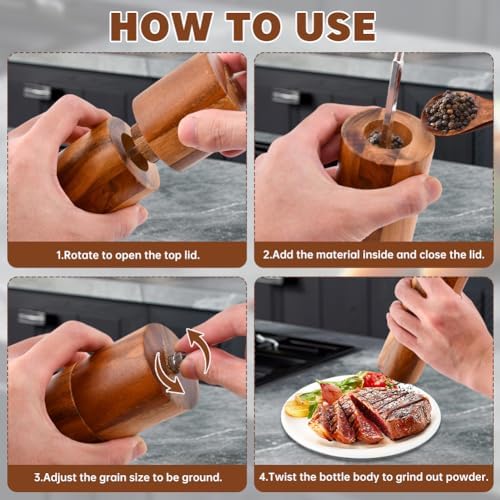 HOW TO USE

1.Rotate to open the top lid.

2.Add the material inside and close the lid.

3.Adjust the grain size to be ground.

4.Twist the bottle body to grind out powder.