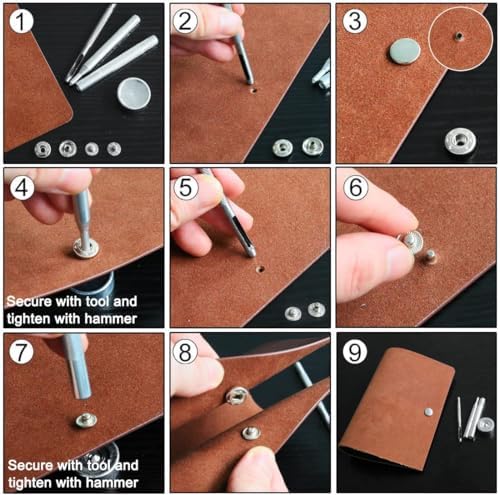 1

2

3

4

Secure with tool and tighten with hammer

5

6

7

Secure with tool and tighten with hammer

8

9