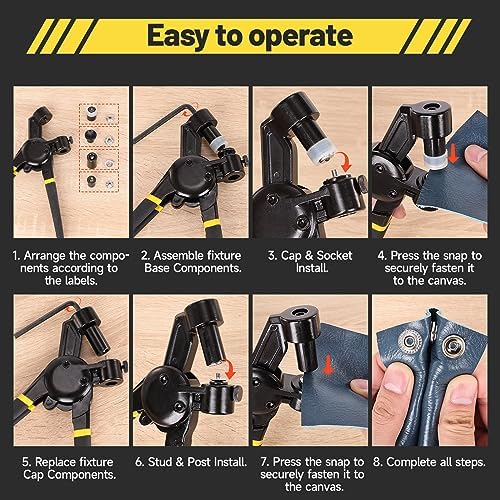 Easy to operate

1. Arrange the components according to the labels.

2. Assemble fixture Base Components.

3. Cap & Socket Install.

4. Press the snap to securely fasten it to the canvas.

5. Replace fixture Cap Components.

6. Stud & Post Install.

7. Press the snap to securely fasten it to the canvas.

8. Complete all steps.