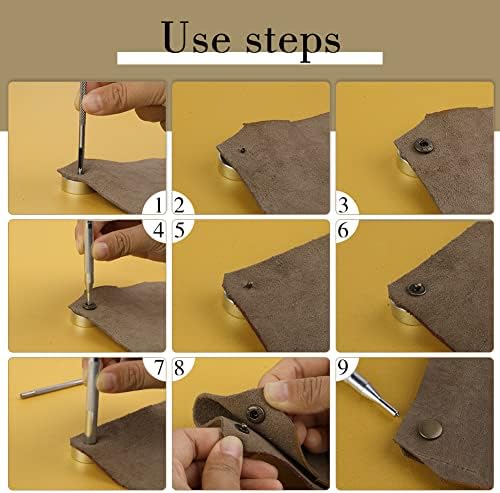 Use steps

1

2

3

4

5

6

7

8

9