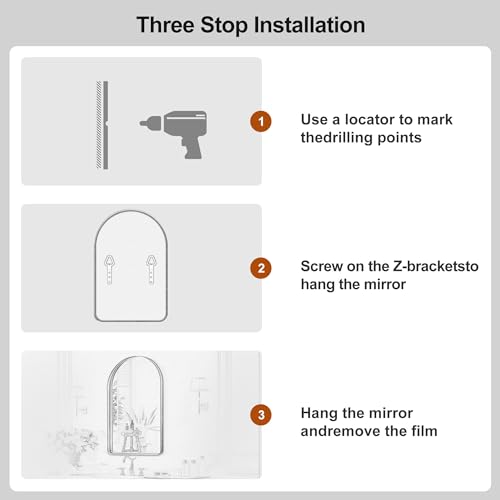 Three Stop Installation

1

Use a locator to mark thedrilling points

2

Screw on the Z-bracketsto hang the mirror

3

Hang the mirror andremove the film