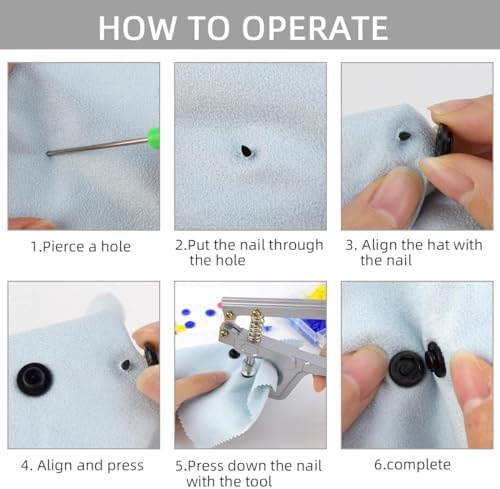 HOW TO OPERATE

1.Pierce a hole

2.Put the nail through the hole

3. Align the hat with the nail

4. Align and press

5.Press down the nail with the tool

6.complete