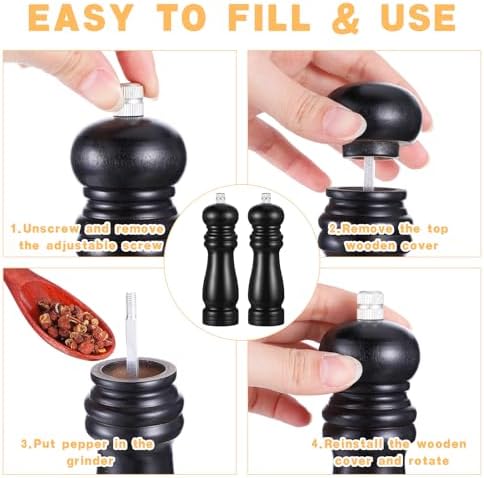 EASY TO FILL & USE

1.Unscrew and remove the adjustable screw

2.Remove the top wooden cover

3.Put pepper in the grinder

4.Reinstall the wooden cover and rotate