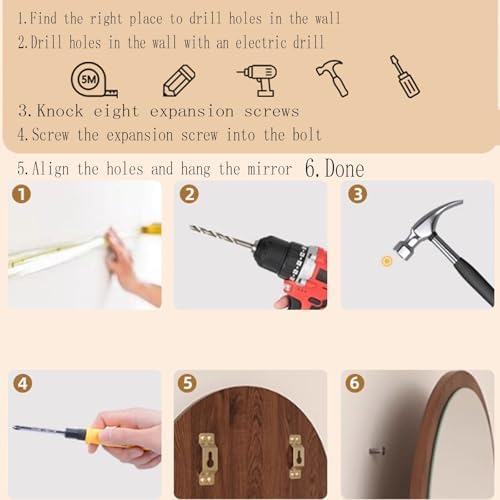 1.Find the right place to drill holes in the wall
2.Drill holes in the wall with an electric drill

5M

3.Knock eight expansion screws
4.Screw the expansion screw into the bolt

5.Align the holes and hang the mirror 6.Done

1

2

3

4

5

6