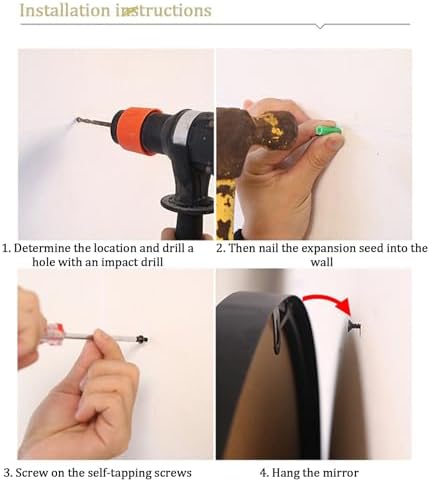 Installation instructions

1. Determine the location and drill a hole with an impact drill

2. Then nail the expansion seed into the wall

3. Screw on the self-tapping screws

4. Hang the mirror