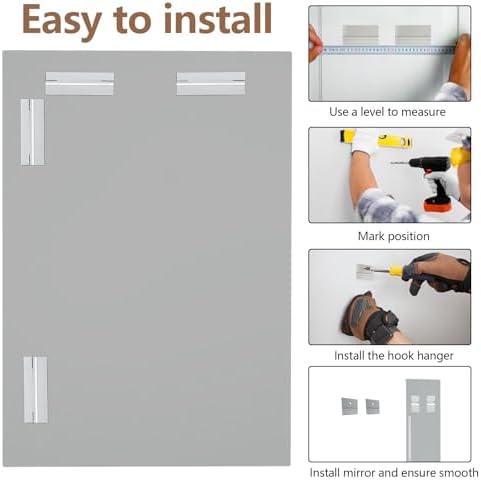 Easy to install

Use a level to measure

Mark position

Install the hook hanger

Install mirror and ensure smooth